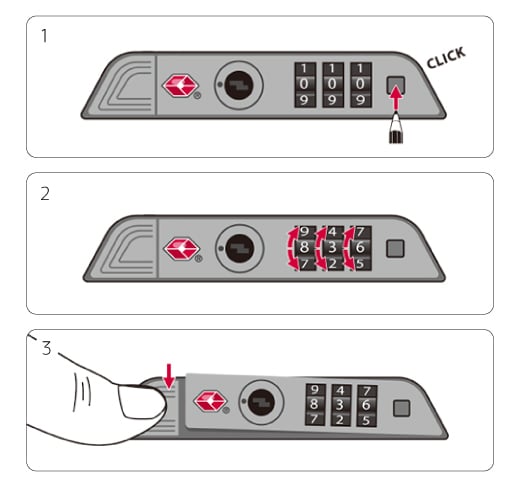 1

CLICK

1 1 1
0 0 0
9 9 9

2

9 4 7
8 3 6
7 2 5

3

9 4 7
8 3 6
7 2 5