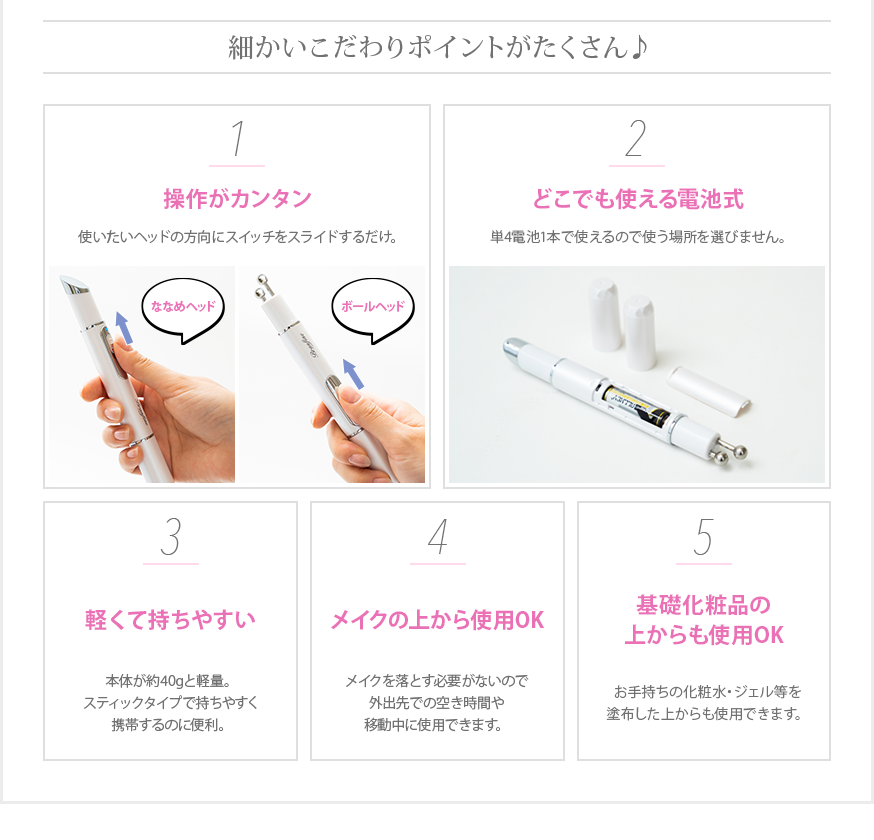 細かいこだわりポイントがたくさん♪

1

操作がカンタン

使いたいヘッドの方向にスイッチをスライドするだけ。

ななめヘッド

ボールヘッド

2

どこでも使える電池式

単4電池1本で使えるので使う場所を選びません。

3

軽くて持ちやすい

本体が約40gと軽量。
スティックタイプで持ちやすく
携帯するのに便利。

4

メイクの上から使用OK

メイクを落とす必要がないので
外出先での空き時間や
移動中に使用できます。

5

基礎化粧品の
上からも使用OK

お手持ちの化粧水・ジェル等を
塗布した上からも使用できます。