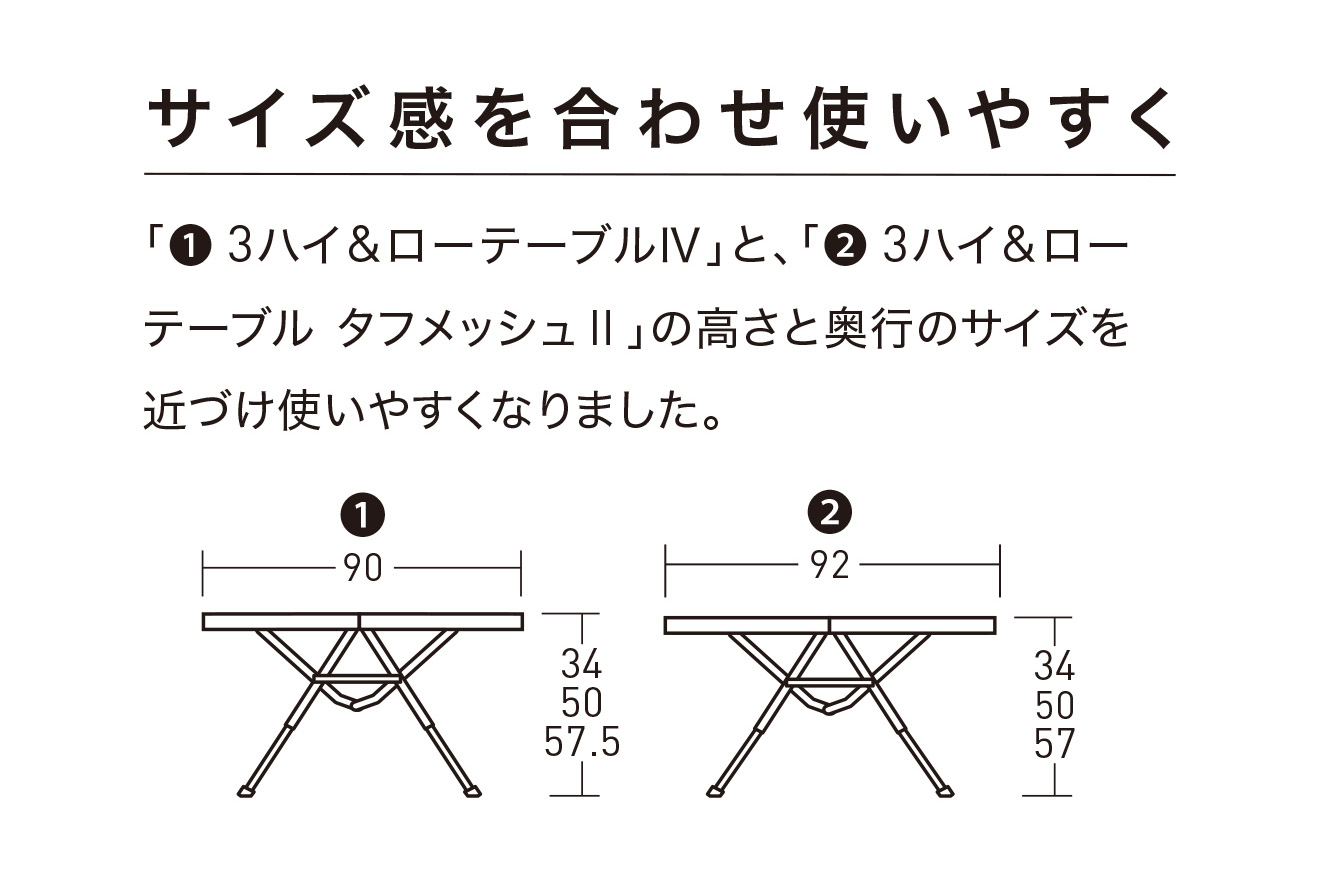 サイズ感を合わせ使いやすく

「❶ 3ハイ&ローテーブルIV」と、「❷ 3ハイ&ローテーブル タフメッシュII」の高さと奥行のサイズを近づけ使いやすくなりました。

❶
90
34
50
57.5

❷
92
34
50
57