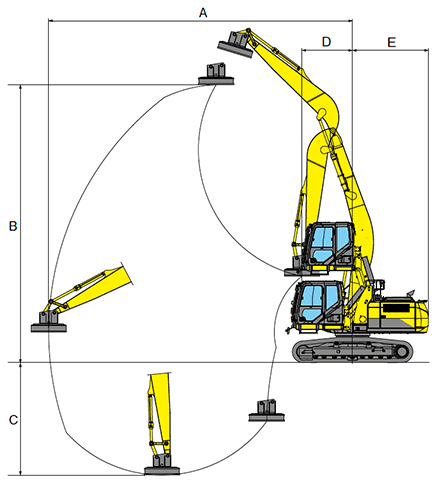 A
D
E
B
C