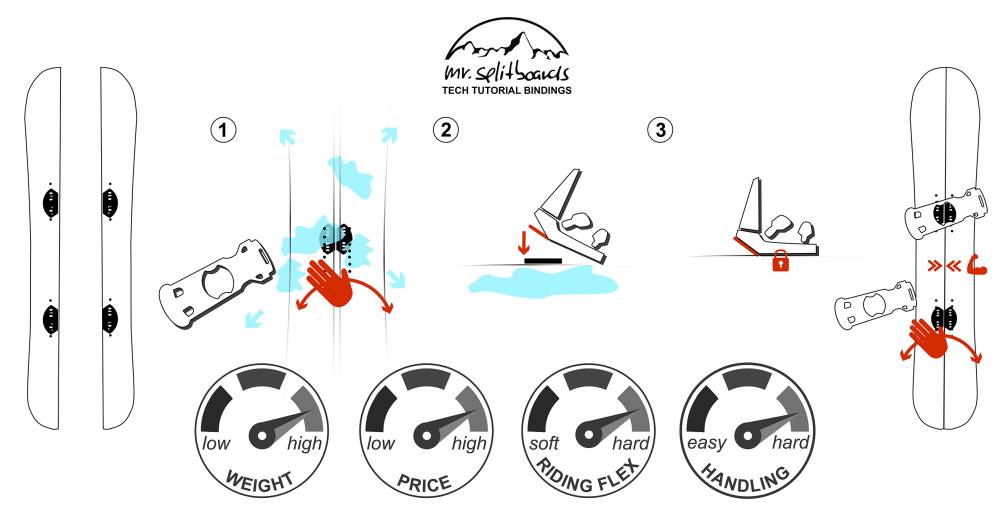 mr. splitboards
TECH TUTORIAL BINDINGS

1

2

3

low high
WEIGHT

low high
PRICE

soft hard
RIDING FLEX

easy hard
HANDLING