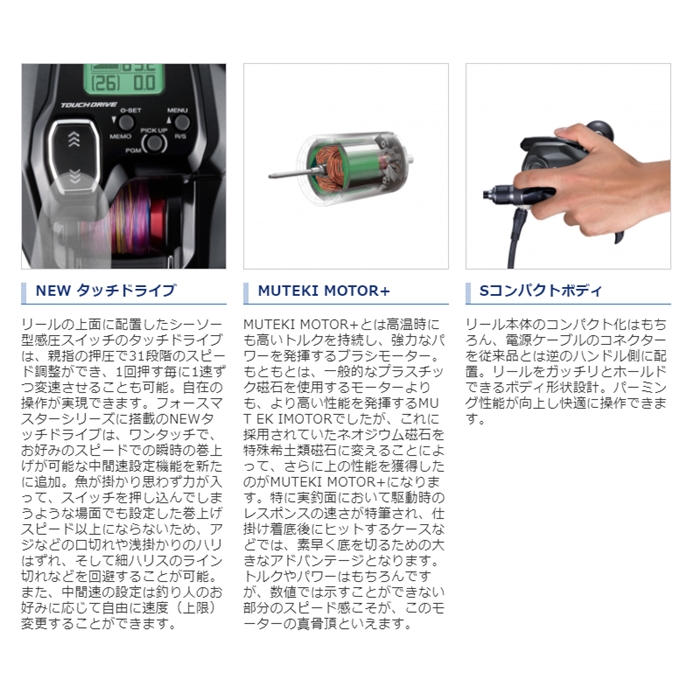 (26) 0.0
TOUCH DRIVE
0-SET
MENU
MEMO
PICK UP
R/S
PGM

NEW タッチドライブ

リールの上面に配置したシーソー型感圧スイッチのタッチドライブは、親指の押圧で31段階のスピード調整ができ、1回押す毎に1速ずつ変速させることも可能。自在の操作が実現できます。フォースマスターシリーズに搭載のNEWタッチドライブは、ワンタッチで、お好みのスピードでの瞬時の巻上げが可能な中間速設定機能を新たに追加。魚が掛かり思わず力が入って、スイッチを押し込んでしまうような場面でも設定した巻上げスピード以上にならないため、アジなどの口切れや浅掛かりのハリはずれ、そして細ハリスのライン切れなどを回避することが可能。また、中間速の設定は釣り人のお好みに応じて自由に速度（上限）変更することができます。

MUTEKI MOTOR+

MUTEKI MOTOR+とは高温時にも高いトルクを持続し、強力なパワーを発揮するブラシモーター。もともとは、一般的なプラスチック磁石を使用するモーターよりも、より高い性能を発揮するMUT EK IMOTORでしたが、これに採用されていたネオジウム磁石を特殊希土類磁石に変えることによって、さらに上の性能を獲得したのがMUTEKI MOTOR+になります。特に実釣面において駆動時のレスポンスの速さが特筆され、仕掛け着底後にヒットするケースなどでは、素早く底を切るための大きなアドバンテージとなります。トルクやパワーはもちろんですが、数値では示すことができない部分のスピード感こそが、このモーターの真骨頂といえます。

Sコンパクトボディ

リール本体のコンパクト化はもちろん、電源ケーブルのコネクターを従来品とは逆のハンドル側に配置。リールをガッチリとホールドできるボディ形状設計。パーミング性能が向上し快適に操作できます。