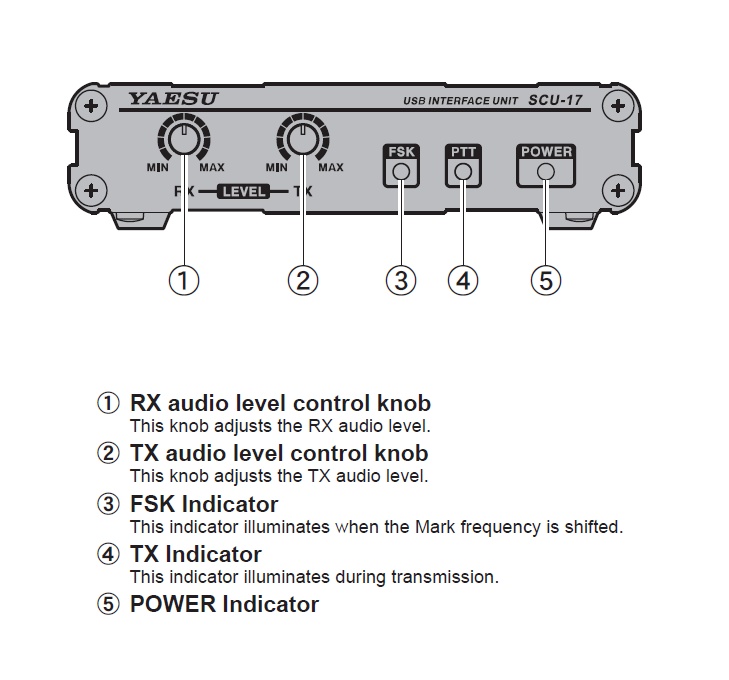 YAESU
USB INTERFACE UNIT SCU-17

MIN MAX
MIN MAX
RX LEVEL TX

FSK
PTT
POWER

①
②
③
④
⑤

① RX audio level control knob
This knob adjusts the RX audio level.

② TX audio level control knob
This knob adjusts the TX audio level.

③ FSK Indicator
This indicator illuminates when the Mark frequency is shifted.

④ TX Indicator
This indicator illuminates during transmission.

⑤ POWER Indicator