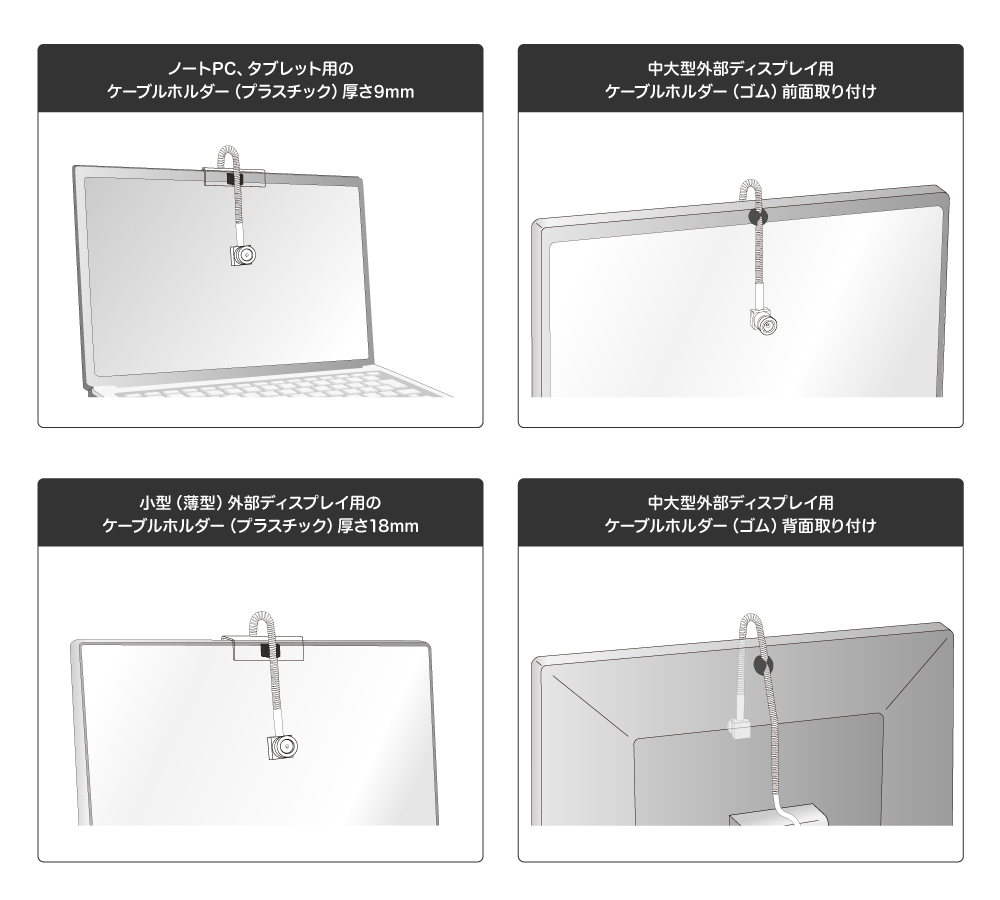 ノートPC、タブレット用の
ケーブルホルダー（プラスチック）厚さ9mm

中大型外部ディスプレイ用
ケーブルホルダー（ゴム）前面取り付け

小型（薄型）外部ディスプレイ用の
ケーブルホルダー（プラスチック）厚さ18mm

中大型外部ディスプレイ用
ケーブルホルダー（ゴム）背面取り付け