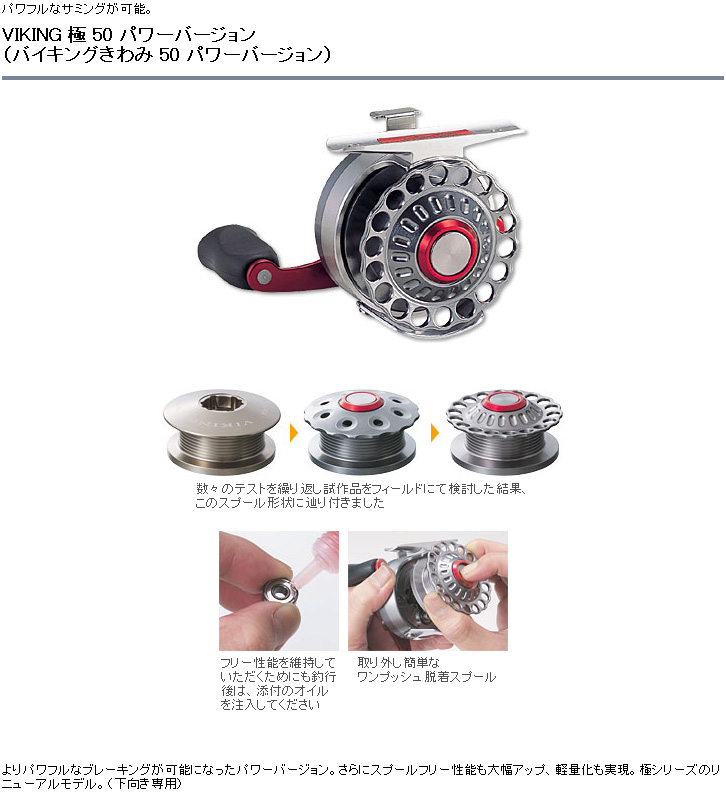 パワフルなサミングが可能。

VIKING 極 50 パワーバージョン
（バイキングきわみ 50 パワーバージョン）

VIKING

数々のテストを繰り返し試作品をフィールドにて検討した結果、このスプール形状に辿り付きました

フリー性能を維持していただくためにも釣行後は、添付のオイルを注入してください

取り外し簡単なワンプッシュ脱着スプール

よりパワフルなブレーキングが可能になったパワーバージョン。さらにスプールフリー性能も大幅アップ、軽量化も実現。極シリーズのリニューアルモデル。（下向き専用）