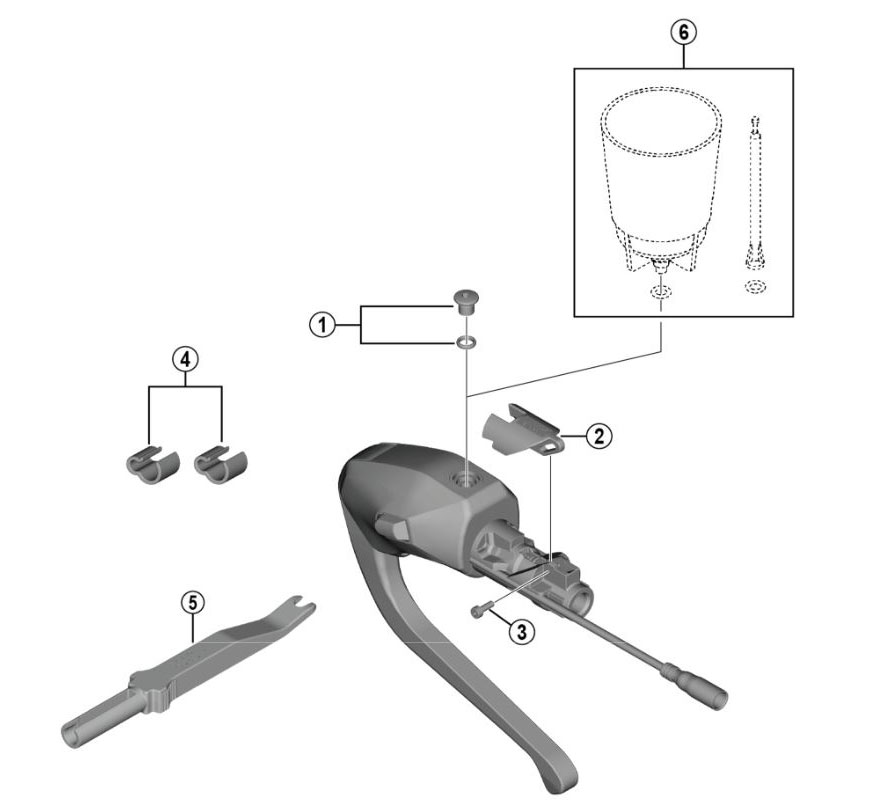 6
1
4
2
5
3