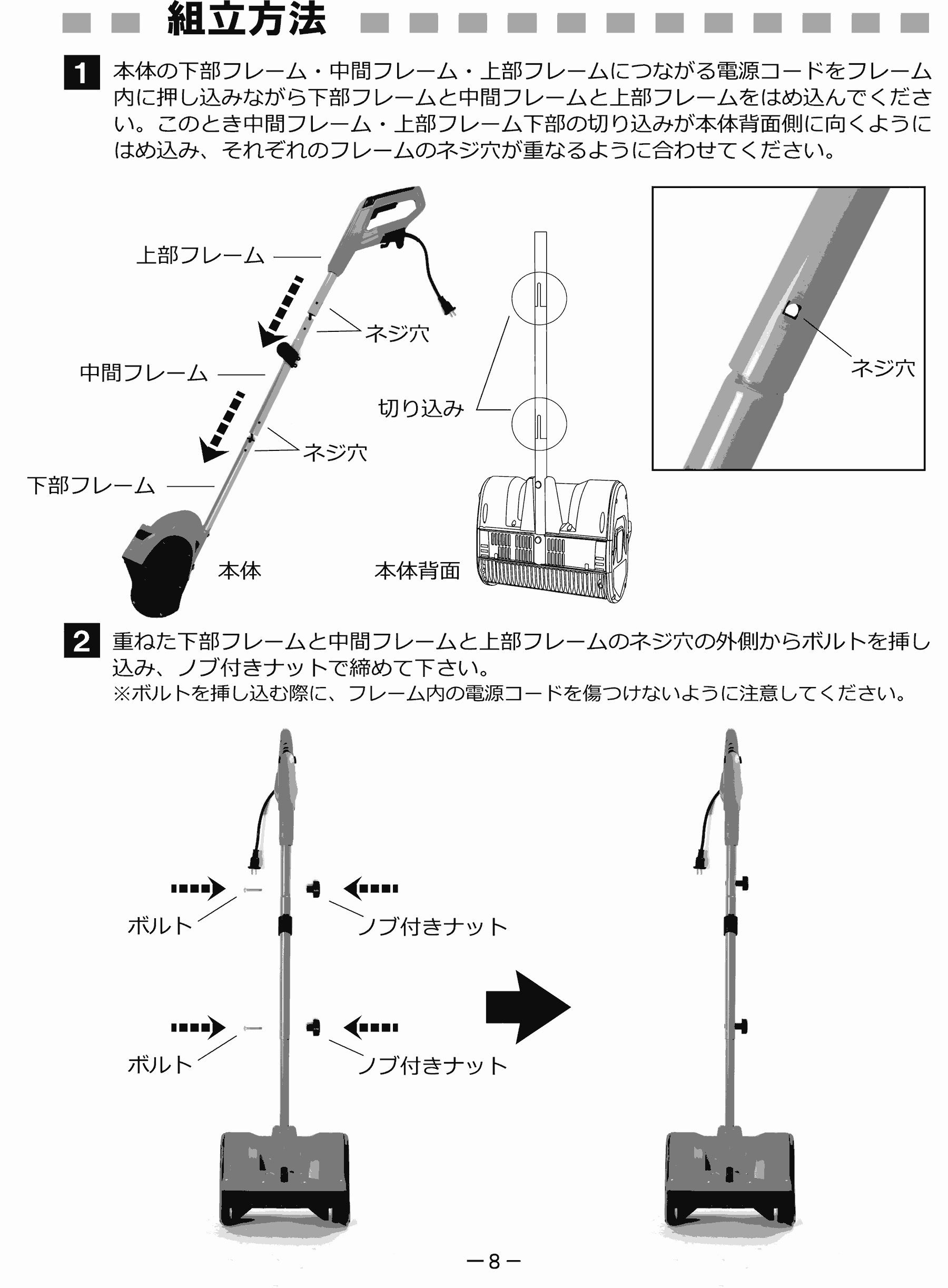 組立方法

1 本体の下部フレーム・中間フレーム・上部フレームにつながる電源コードをフレーム内に押し込みながら下部フレームと中間フレームと上部フレームをはめ込んでください。このとき中間フレーム・上部フレーム下部の切り込みが本体背面側に向くようにはめ込み、それぞれのフレームのネジ穴が重なるように合わせてください。

上部フレーム
ネジ穴
中間フレーム
ネジ穴
下部フレーム
本体
切り込み
本体背面
ネジ穴

2 重ねた下部フレームと中間フレームと上部フレームのネジ穴の外側からボルトを挿し込み、ノブ付きナットで締めて下さい。
※ボルトを挿し込む際に、フレーム内の電源コードを傷つけないように注意してください。

ボルト
ノブ付きナット
ボルト
ノブ付きナット

－8－