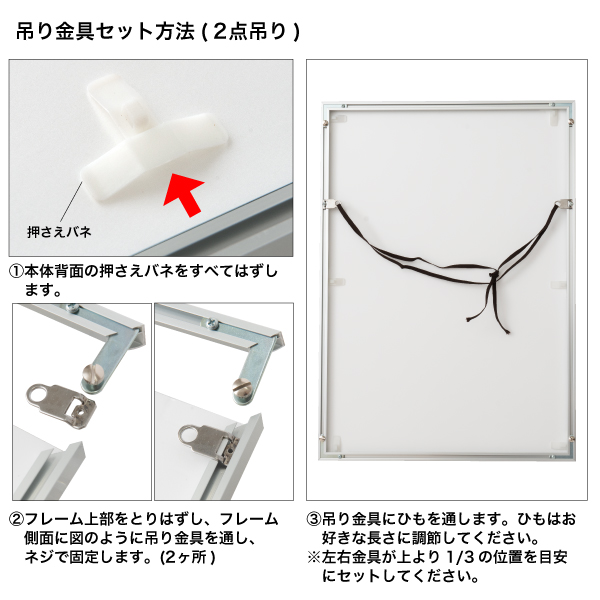 吊り金具セット方法 ( 2点吊り )

押さえバネ

①本体背面の押さえバネをすべてはずします。

②フレーム上部をとりはずし、フレーム側面に図のように吊り金具を通し、ネジで固定します。(2ヶ所 )

③吊り金具にひもを通します。ひもはお好きな長さに調節してください。
※左右金具が上より 1/3 の位置を目安にセットしてください。