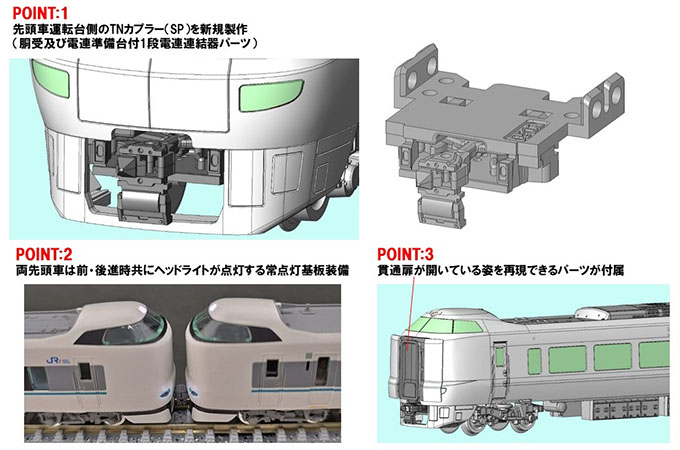 POINT:1
先頭車運転台側のTNカプラー(SP)を新規製作
(胴受及び電連準備台付1段電連連結器パーツ)

POINT:2
両先頭車は前・後進時共にヘッドライトが点灯する常点灯基板装備

JR

POINT:3
貫通扉が開いている姿を再現できるパーツが付属