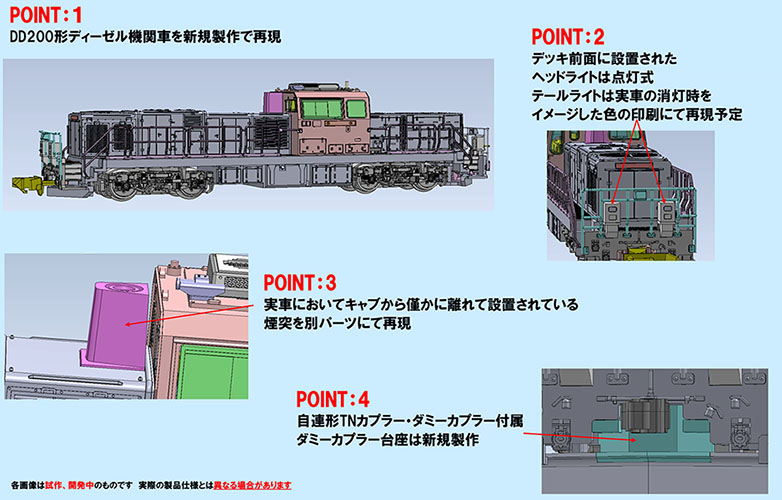 POINT:1
DD200形ディーゼル機関車を新規製作で再現

POINT:2
デッキ前面に設置された
ヘッドライトは点灯式
テールライトは実車の消灯時を
イメージした色の印刷にて再現予定

POINT:3
実車においてキャブから僅かに離れて設置されている
煙突を別パーツにて再現

POINT:4
自連形TNカプラー・ダミーカプラー付属
ダミーカプラー台座は新規製作

各画像は試作、開発中のものです　実際の製品仕様とは異なる場合があります