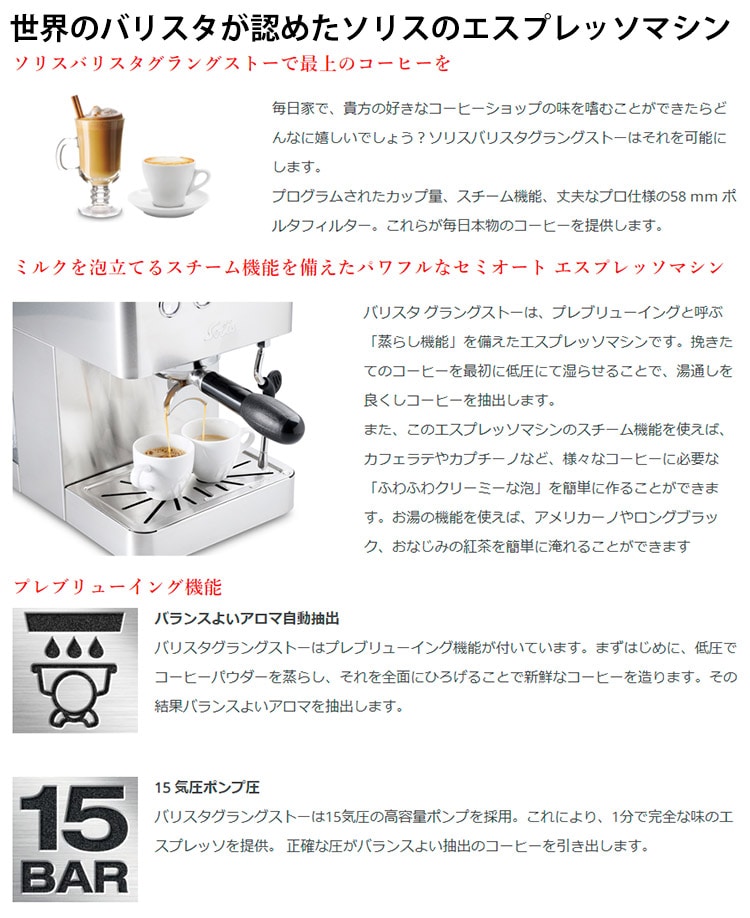 世界のバリスタが認めたソリスのエスプレッソマシン

ソリスバリスタグラングストーで最上のコーヒーを

毎日家で、貴方の好きなコーヒーショップの味を嗜むことができたらどんなに嬉しいでしょう？ソリスバリスタグラングストーはそれを可能にします。
プログラムされたカップ量、スチーム機能、丈夫なプロ仕様の58 mm ポルタフィルター。これらが毎日本物のコーヒーを提供します。

ミルクを泡立てるスチーム機能を備えたパワフルなセミオート エスプレッソマシン

バリスタ グラングストーは、プレブリューイングと呼ぶ「蒸らし機能」を備えたエスプレッソマシンです。挽きたてのコーヒーを最初に低圧にて湿らせることで、湯通しを良くしコーヒーを抽出します。
また、このエスプレッソマシンのスチーム機能を使えば、カフェラテやカプチーノなど、様々なコーヒーに必要な「ふわふわクリーミーな泡」を簡単に作ることができます。お湯の機能を使えば、アメリカーノやロングブラック、おなじみの紅茶を簡単に淹れることができます

プレブリューイング機能

バランスよいアロマ自動抽出
バリスタグラングストーはプレブリューイング機能が付いています。まずはじめに、低圧でコーヒーパウダーを蒸らし、それを全面にひろげることで新鮮なコーヒーを造ります。その結果バランスよいアロマを抽出します。

15
BAR

15 気圧ポンプ圧
バリスタグラングストーは15気圧の高容量ポンプを採用。これにより、1分で完全な味のエスプレッソを提供。 正確な圧がバランスよい抽出のコーヒーを引き出します。