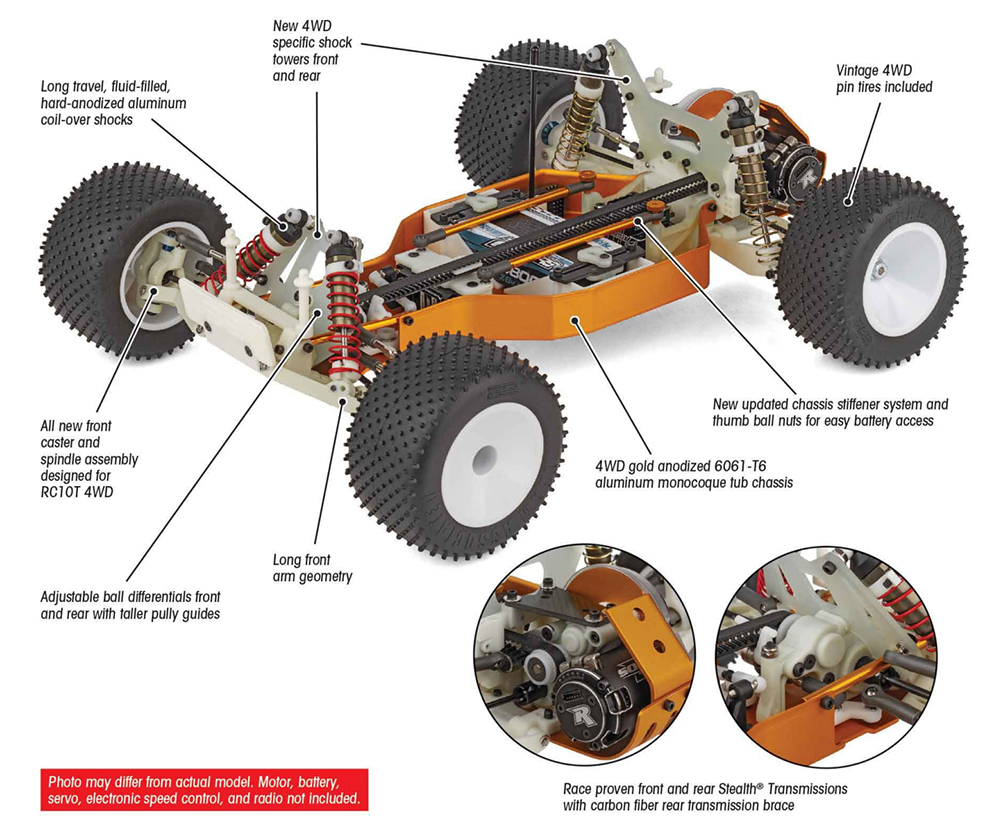 New 4WD specific shock towers front and rear

Long travel, fluid-filled, hard-anodized aluminum coil-over shocks

Vintage 4WD pin tires included

All new front caster and spindle assembly designed for RC10T 4WD

New updated chassis stiffener system and thumb ball nuts for easy battery access

4WD gold anodized 6061-T6 aluminum monocoque tub chassis

Long front arm geometry

Adjustable ball differentials front and rear with taller pully guides

Photo may differ from actual model. Motor, battery, servo, electronic speed control, and radio not included.

Race proven front and rear Stealth® Transmissions with carbon fiber rear transmission brace