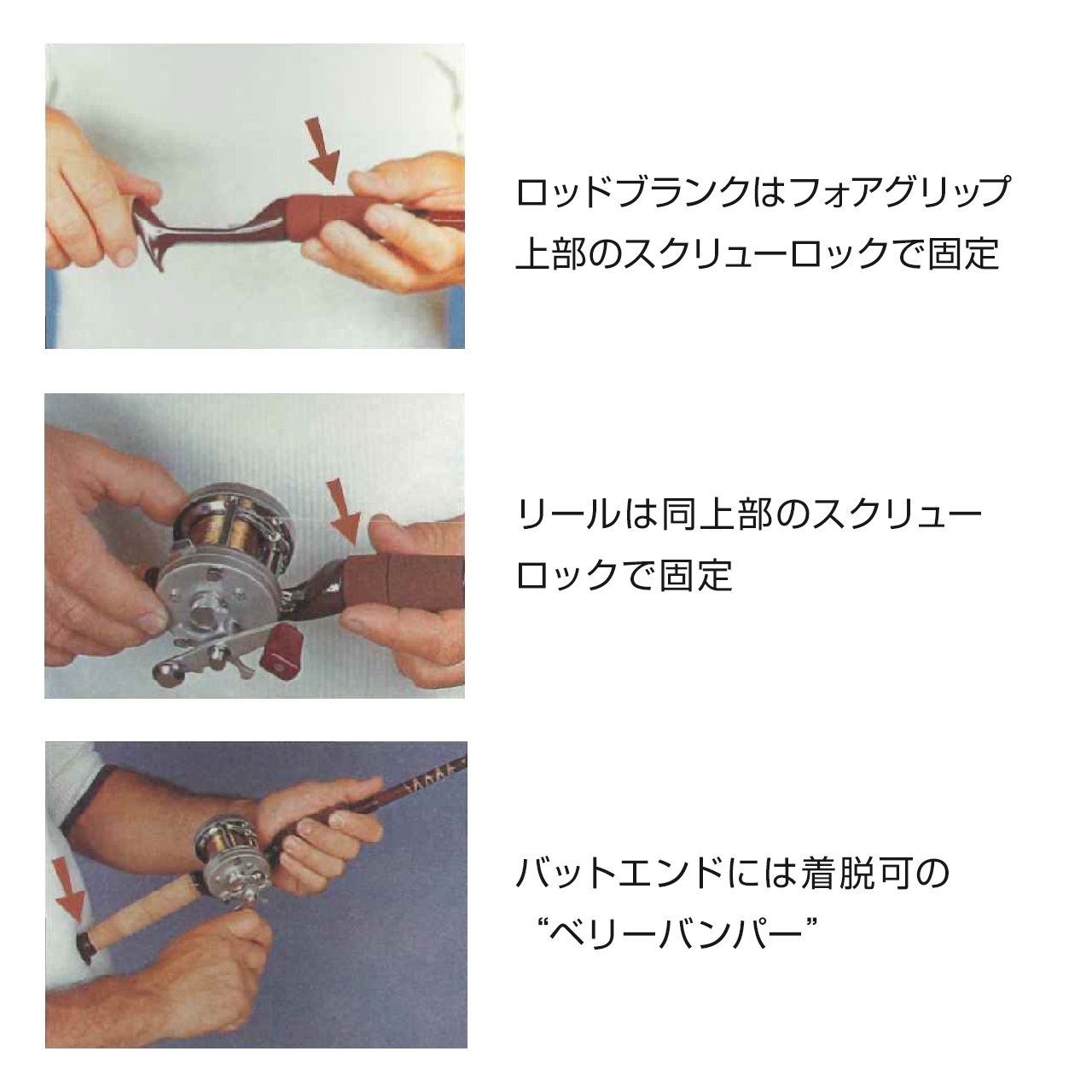 ロッドブランクはフォアグリップ上部のスクリューロックで固定

リールは同上部のスクリューロックで固定

バットエンドには着脱可の“ベリーバンパー”