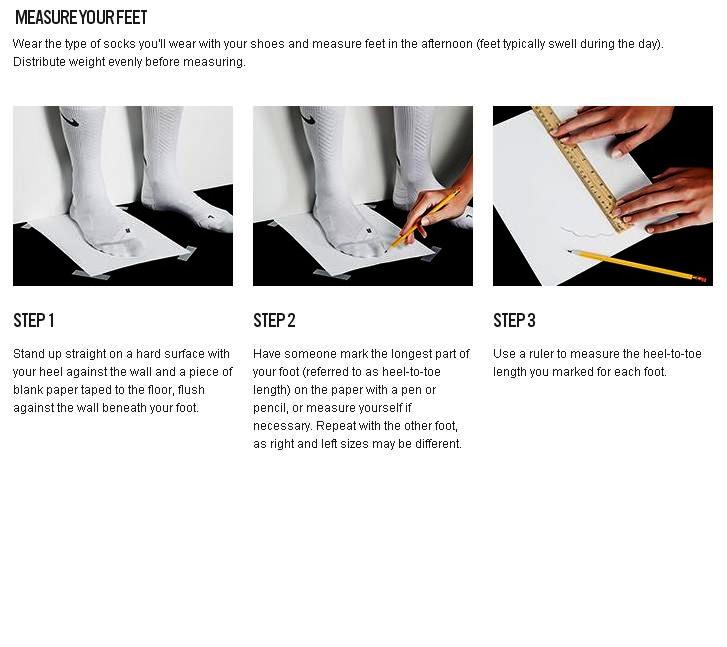 MEASURE YOUR FEET

Wear the type of socks you'll wear with your shoes and measure feet in the afternoon (feet typically swell during the day). Distribute weight evenly before measuring.

STEP 1

Stand up straight on a hard surface with your heel against the wall and a piece of blank paper taped to the floor, flush against the wall beneath your foot.

STEP 2

Have someone mark the longest part of your foot (referred to as heel-to-toe length) on the paper with a pen or pencil, or measure yourself if necessary. Repeat with the other foot, as right and left sizes may be different.

STEP 3

Use a ruler to measure the heel-to-toe length you marked for each foot.