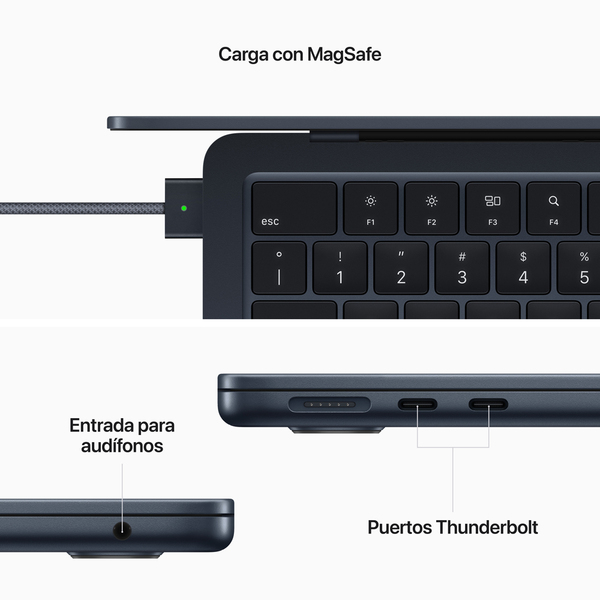 Carga con MagSafe

esc

F1

F2

F3

F4

°
|

!
1

"
2

#
3

$
4

%
5

Entrada para audífonos

Puertos Thunderbolt