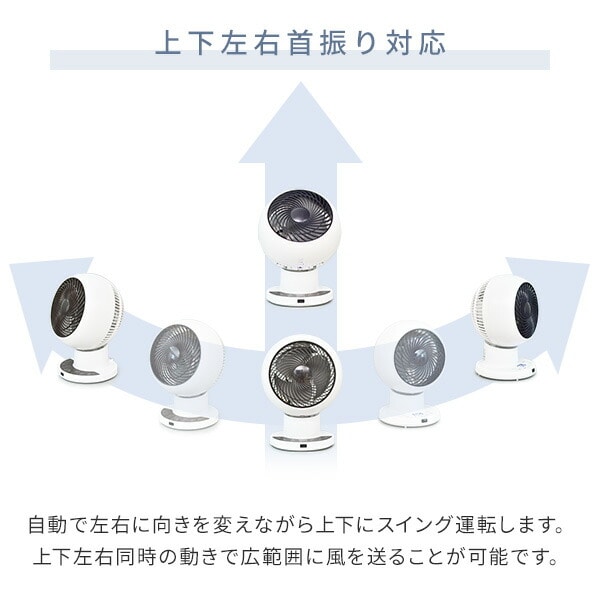 上下左右首振り対応

自動で左右に向きを変えながら上下にスイング運転します。
上下左右同時の動きで広範囲に風を送ることが可能です。