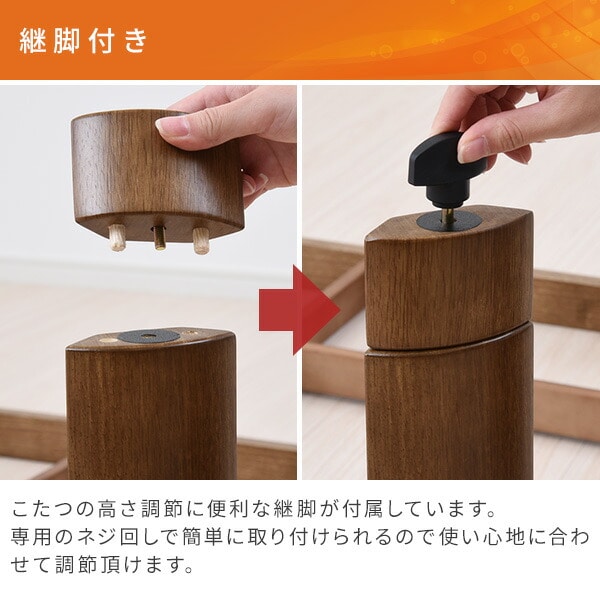 継脚付き

こたつの高さ調節に便利な継脚が付属しています。
専用のネジ回しで簡単に取り付けられるので使い心地に合わせて調節頂けます。