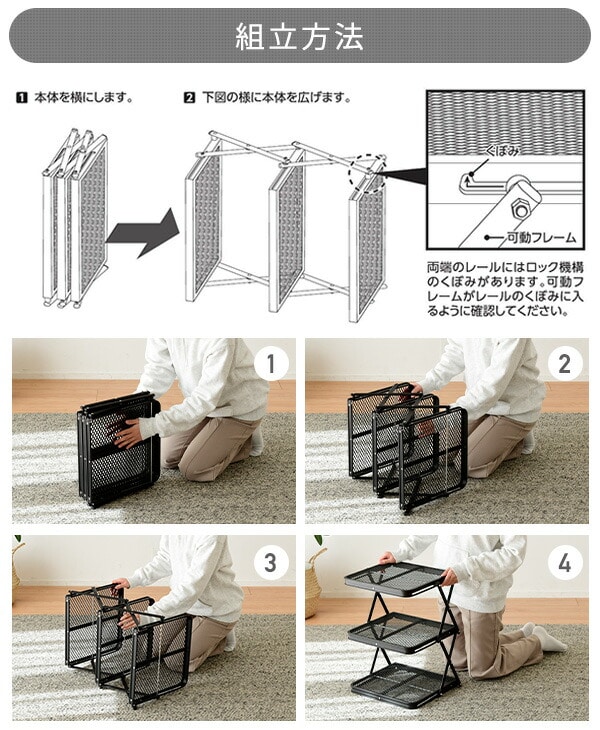 組立方法

1 本体を横にします。

2 下図の様に本体を広げます。

くぼみ

可動フレーム

両端のレールにはロック機構のくぼみがあります。可動フレームがレールのくぼみに入るように確認してください。

1

2

3

4