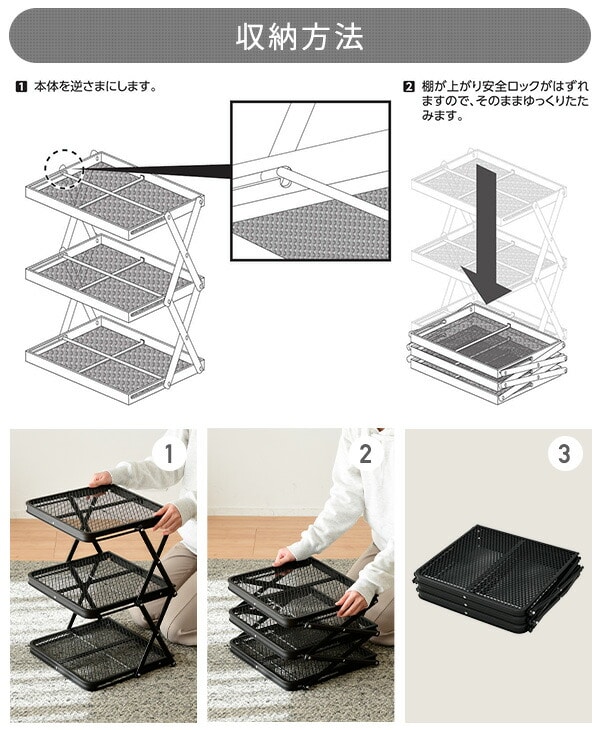 収納方法

1 本体を逆さまにします。

2 棚が上がり安全ロックがはずれますので、そのままゆっくりたたみます。

1

2

3