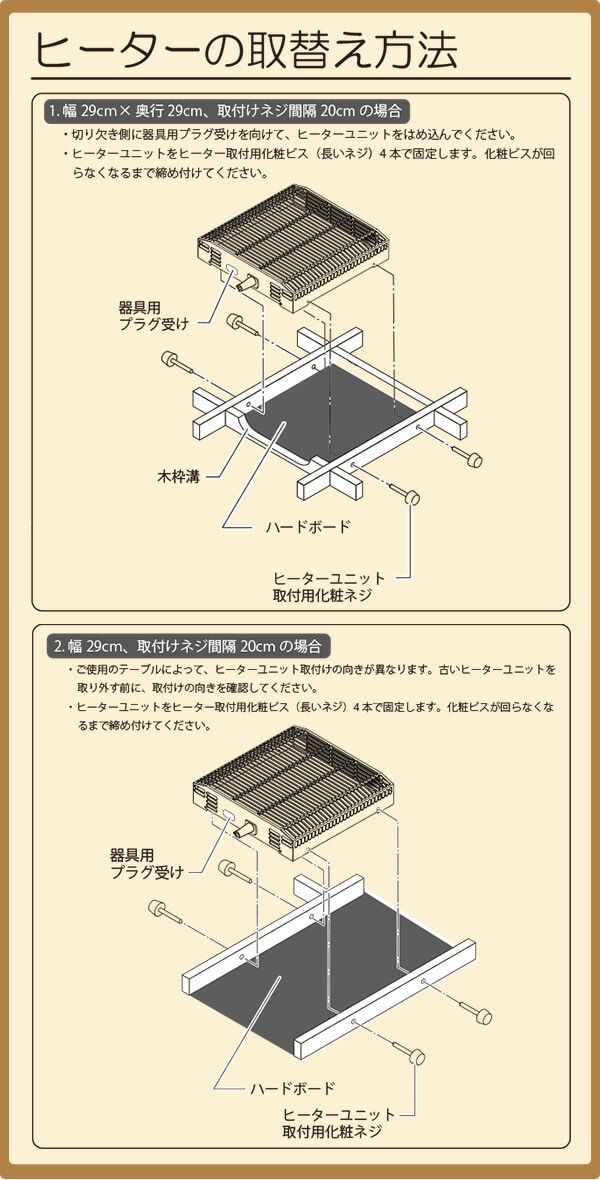 ヒーターの取替え方法

1. 幅 29cm× 奥行 29cm、取付けネジ間隔 20cm の場合

・切り欠き側に器具用プラグ受けを向けて、ヒーターユニットをはめ込んでください。

・ヒーターユニットをヒーター取付用化粧ビス（長いネジ）4 本で固定します。化粧ビスが回らなくなるまで締め付けてください。

器具用
プラグ受け

木枠溝

ハードボード

ヒーターユニット
取付用化粧ネジ

2. 幅 29cm、取付けネジ間隔 20cm の場合

・ご使用のテーブルによって、ヒーターユニット取付けの向きが異なります。古いヒーターユニットを取り外す前に、取付けの向きを確認してください。

・ヒーターユニットをヒーター取付用化粧ビス（長いネジ）4 本で固定します。化粧ビスが回らなくなるまで締め付けてください。

器具用
プラグ受け

ハードボード

ヒーターユニット
取付用化粧ネジ