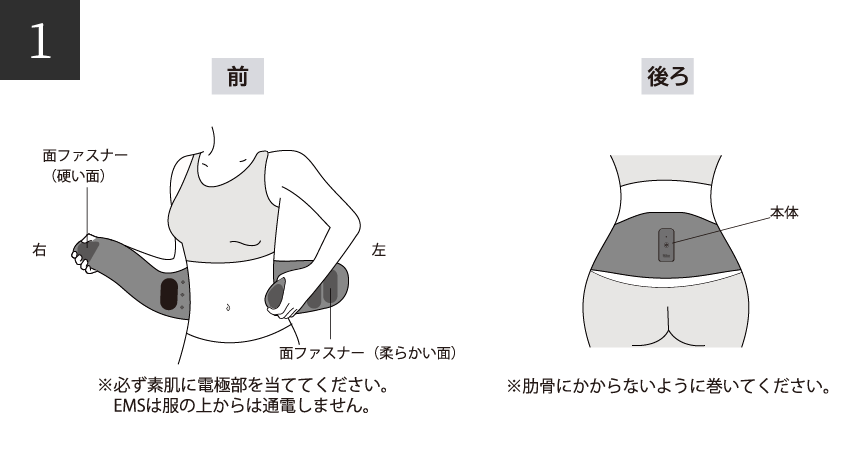 1

前

面ファスナー
（硬い面）

右

左

面ファスナー（柔らかい面）

※必ず素肌に電極部を当ててください。
EMSは服の上からは通電しません。

後ろ

本体

※肋骨にかからないように巻いてください。