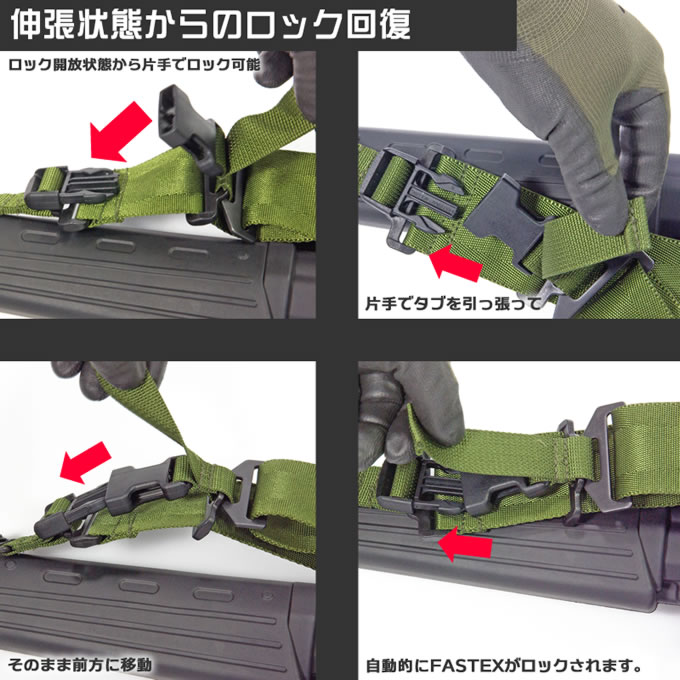 伸張状態からのロック回復

ロック開放状態から片手でロック可能

片手でタブを引っ張って

そのまま前方に移動

自動的にFASTEXがロックされます。