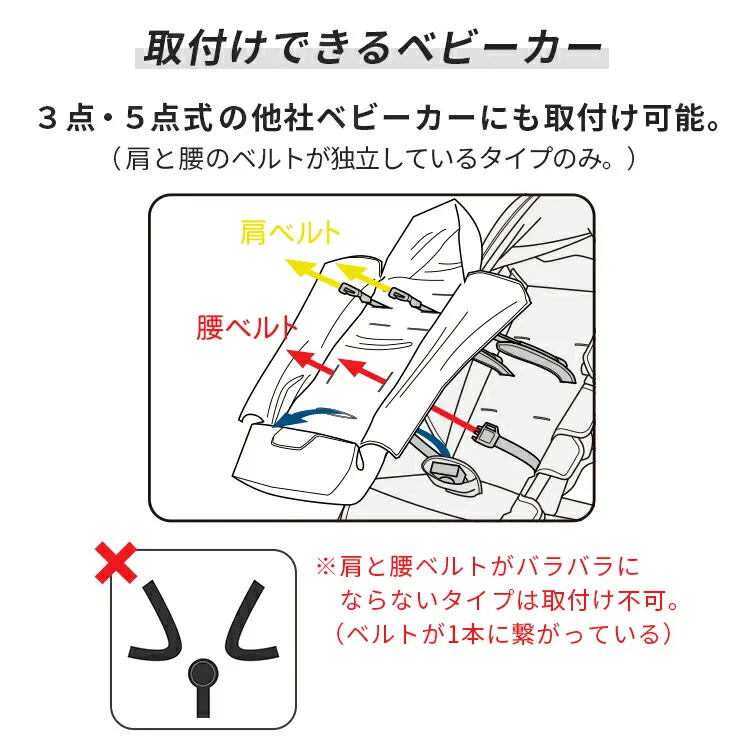 取付けできるベビーカー

３点・５点式の他社ベビーカーにも取付け可能。
（肩と腰のベルトが独立しているタイプのみ。）

肩ベルト

腰ベルト

※肩と腰ベルトがバラバラにならないタイプは取付け不可。
（ベルトが1本に繋がっている）