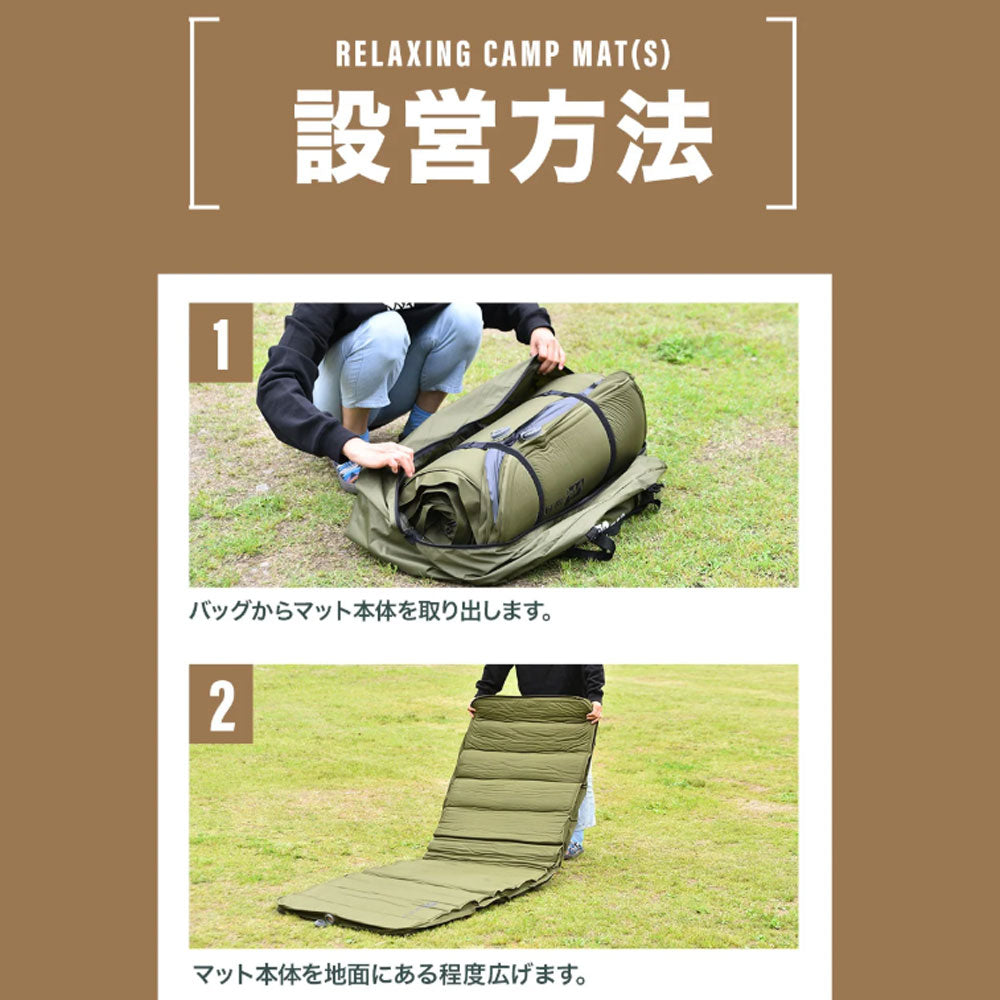 RELAXING CAMP MAT(S)

設営方法

1

バッグからマット本体を取り出します。

2

マット本体を地面にある程度広げます。