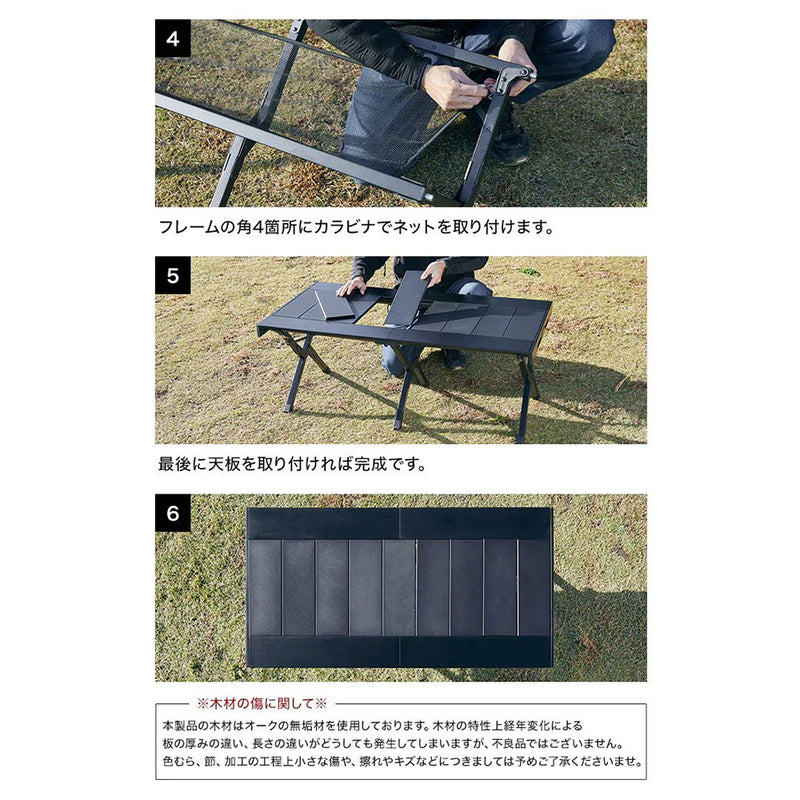 4

フレームの角4箇所にカラビナでネットを取り付けます。

5

最後に天板を取り付ければ完成です。

6

※木材の傷に関して※

本製品の木材はオークの無垢材を使用しております。木材の特性上経年変化による板の厚みの違い、長さの違いがどうしても発生してしまいますが、不良品ではございません。色むら、節、加工の工程上小さな傷や、擦れやキズなどにつきましては予めご了承くださいませ。