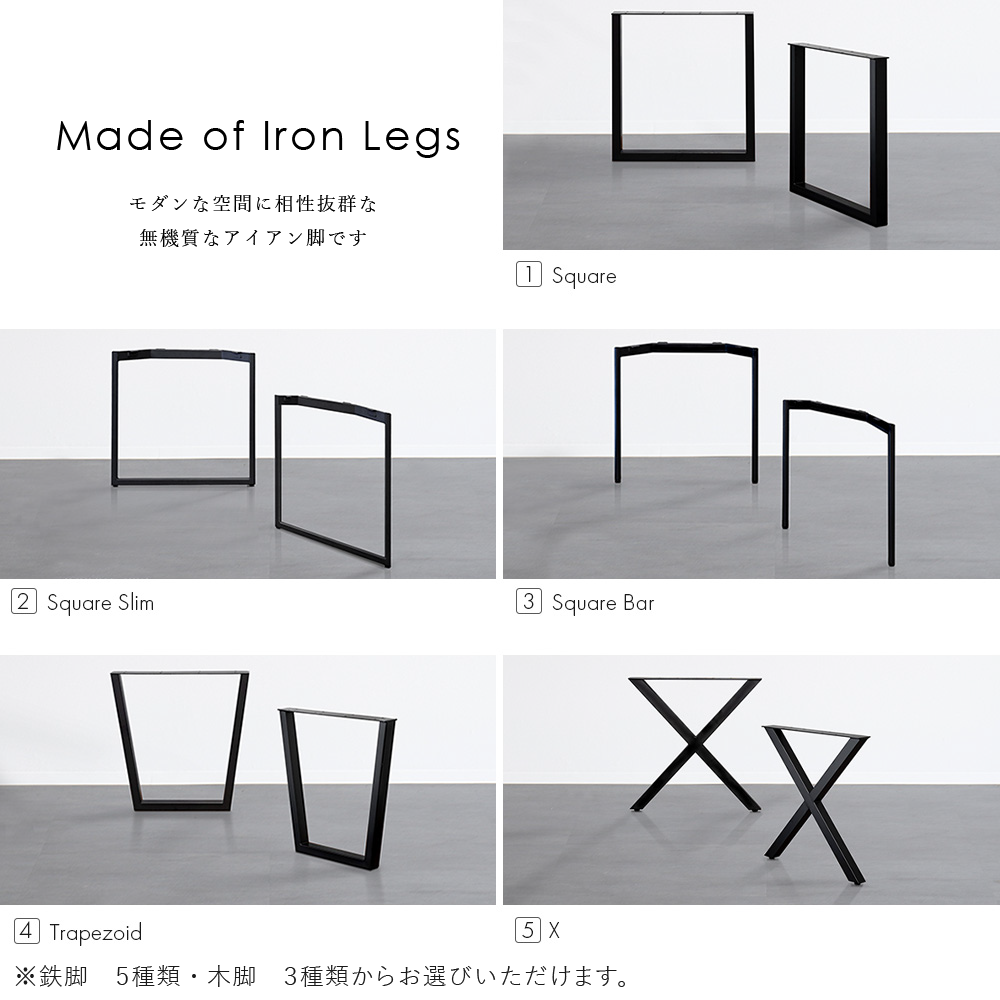 Made of Iron Legs

モダンな空間に相性抜群な
無機質なアイアン脚です

1 Square

2 Square Slim

3 Square Bar

4 Trapezoid

5 X

※鉄脚 5種類・木脚 3種類からお選びいただけます。