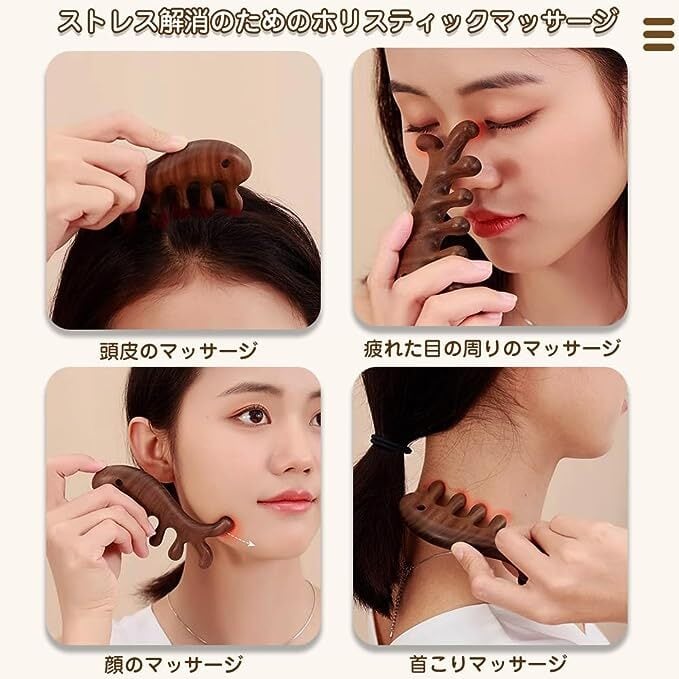 ストレス解消のためのホリスティックマッサージ

頭皮のマッサージ

疲れた目の周りのマッサージ

顔のマッサージ

首こりマッサージ