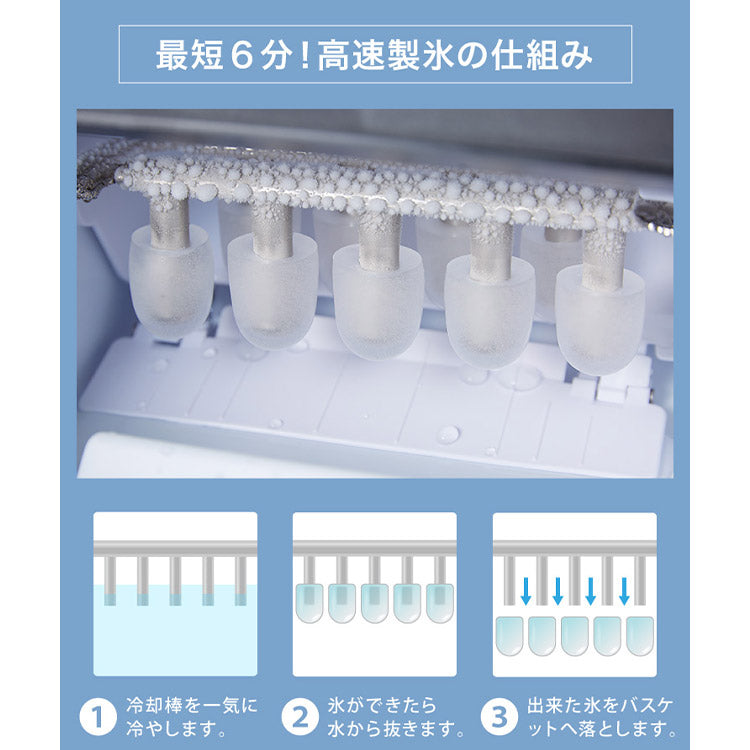 最短６分！高速製氷の仕組み

1 冷却棒を一気に冷やします。

2 氷ができたら水から抜きます。

3 出来た氷をバスケットへ落とします。