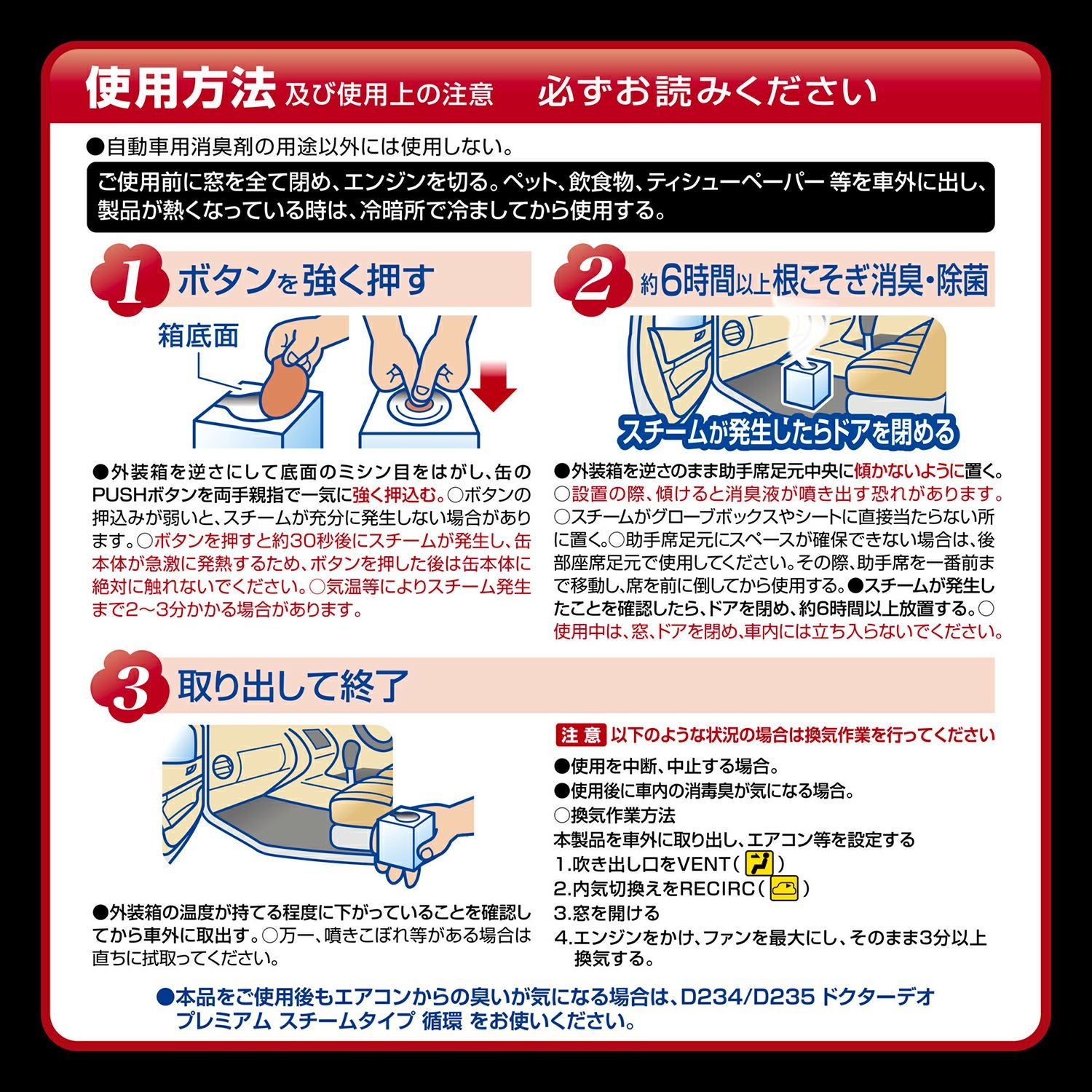 使用方法 及び使用上の注意　必ずお読みください

●自動車用消臭剤の用途以外には使用しない。

ご使用前に窓を全て閉め、エンジンを切る。ペット、飲食物、ティシューペーパー 等を車外に出し、製品が熱くなっている時は、冷暗所で冷ましてから使用する。

1 ボタンを強く押す

箱底面

●外装箱を逆さにして底面のミシン目をはがし、缶のPUSHボタンを両手親指で一気に強く押込む。○ボタンの押込みが弱いと、スチームが充分に発生しない場合があります。○ボタンを押すと約30秒後にスチームが発生し、缶本体が急激に発熱するため、ボタンを押した後は缶本体に絶対に触れないでください。○気温等によりスチーム発生まで2～3分かかる場合があります。

2 約6時間以上根こそぎ消臭・除菌

スチームが発生したらドアを閉める

●外装箱を逆さのまま助手席足元中央に傾かないように置く。○設置の際、傾けると消臭液が噴き出す恐れがあります。○スチームがグローブボックスやシートに直接当たらない所に置く。○助手席足元にスペースが確保できない場合は、後部座席足元で使用してください。その際、助手席を一番前まで移動し、席を前に倒してから使用する。●スチームが発生したことを確認したら、ドアを閉め、約6時間以上放置する。○使用中は、窓、ドアを閉め、車内には立ち入らないでください。

3 取り出して終了

●外装箱の温度が持てる程度に下がっていることを確認してから車外に取出す。○万一、噴きこぼれ等がある場合は直ちに拭取ってください。

注意 以下のような状況の場合は換気作業を行ってください
●使用を中断、中止する場合。
●使用後に車内の消毒臭が気になる場合。
○換気作業方法
本製品を車外に取り出し、エアコン等を設定する
1.吹き出し口をVENT（ ）
2.内気切換えをRECIRC（ ）
3.窓を開ける
4.エンジンをかけ、ファンを最大にし、そのまま3分以上換気する。

●本品をご使用後もエアコンからの臭いが気になる場合は、D234/D235 ドクターデオ プレミアム スチームタイプ 循環 をお使いください。