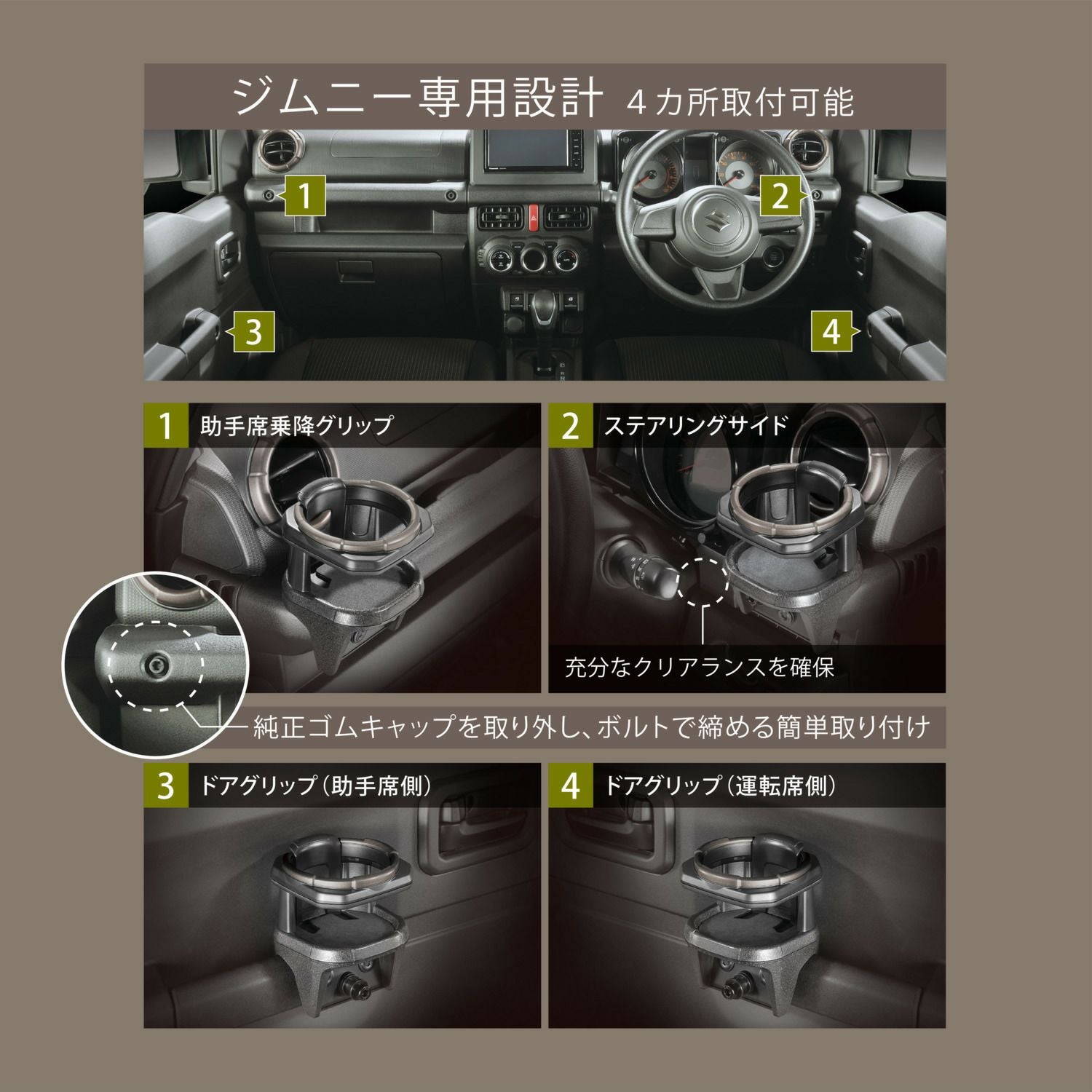 ジムニー専用設計 4カ所取付可能

1

2

3

4

1 助手席乗降グリップ

2 ステアリングサイド

充分なクリアランスを確保

純正ゴムキャップを取り外し、ボルトで締める簡単取り付け

3 ドアグリップ（助手席側）

4 ドアグリップ（運転席側）