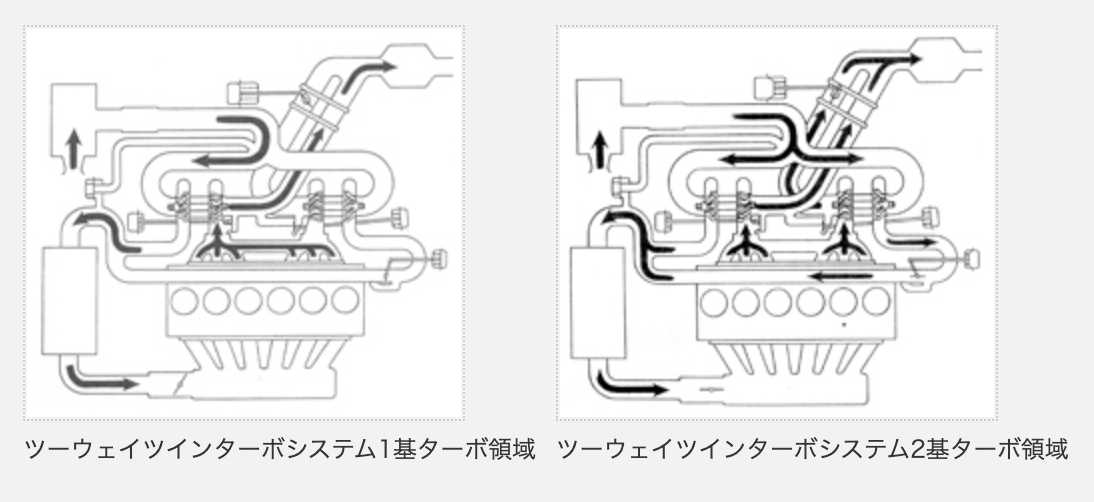 ツーウェイツインターボシステム1基ターボ領域

ツーウェイツインターボシステム2基ターボ領域