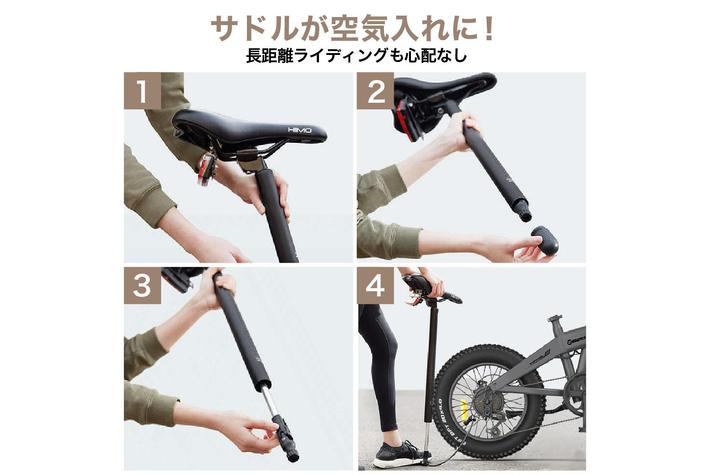 サドルが空気入れに！
長距離ライディングも心配なし

1

HIMO

2

3

4