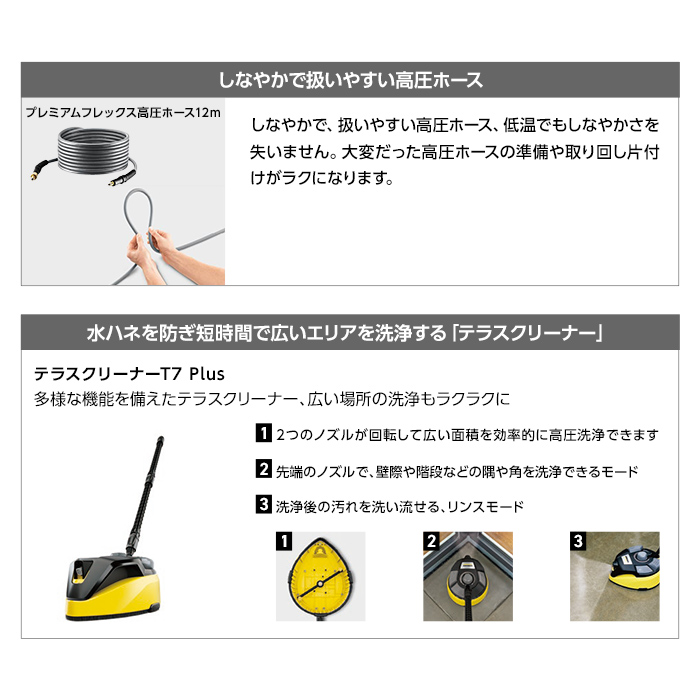 しなやかで扱いやすい高圧ホース

プレミアムフレックス高圧ホース12m

しなやかで、扱いやすい高圧ホース、低温でもしなやかさを失いません。大変だった高圧ホースの準備や取り回し片付けがラクになります。

水ハネを防ぎ短時間で広いエリアを洗浄する「テラスクリーナー」

テラスクリーナーT7 Plus
多様な機能を備えたテラスクリーナー、広い場所の洗浄もラクラクに

1 2つのノズルが回転して広い面積を効率的に高圧洗浄できます

2 先端のノズルで、壁際や階段などの隅や角を洗浄できるモード

3 洗浄後の汚れを洗い流せる、リンスモード

1

2

3