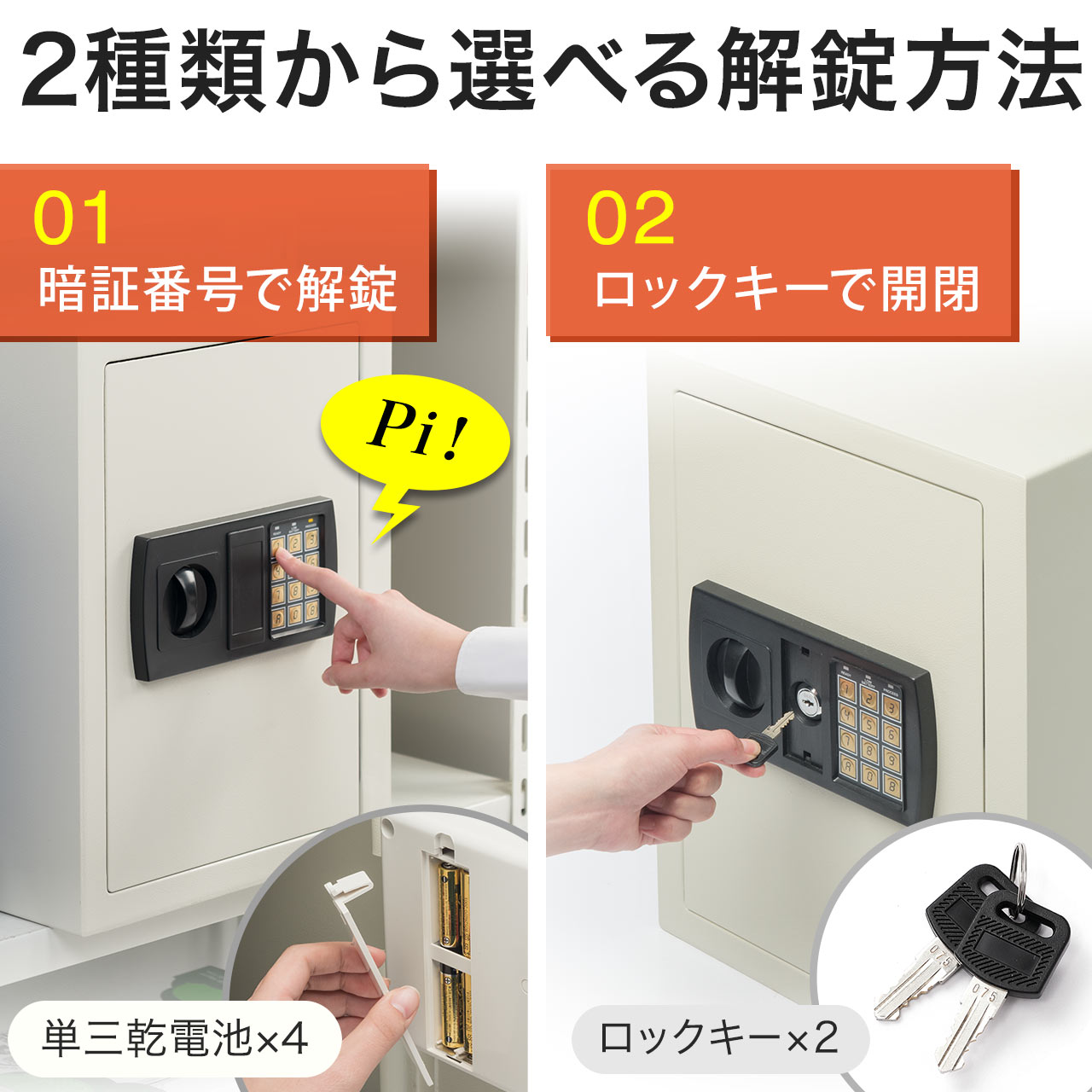 2種類から選べる解錠方法

01
暗証番号で解錠

Pi!

単三乾電池×4

02
ロックキーで開閉

ロックキー×2