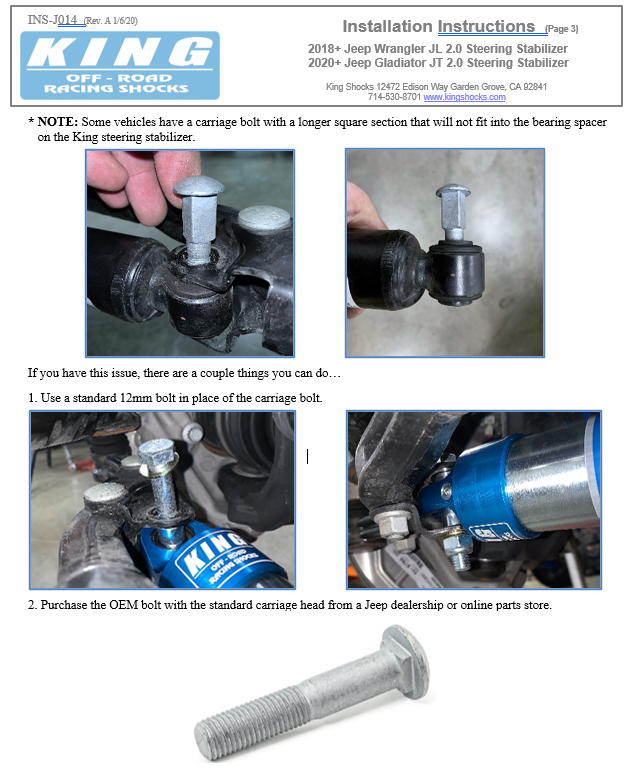 INS-J014 (Rev. A 1/6/20)

KING
OFF - ROAD
RACING SHOCKS

Installation Instructions (Page 3)

2018+ Jeep Wrangler JL 2.0 Steering Stabilizer
2020+ Jeep Gladiator JT 2.0 Steering Stabilizer

King Shocks 12472 Edison Way Garden Grove, CA 92841
714-530-8701 www.kingshocks.com

* NOTE: Some vehicles have a carriage bolt with a longer square section that will not fit into the bearing spacer on the King steering stabilizer.

If you have this issue, there are a couple things you can do…

1. Use a standard 12mm bolt in place of the carriage bolt.

KING
OFF - ROAD
RACING SHOCKS

2. Purchase the OEM bolt with the standard carriage head from a Jeep dealership or online parts store.