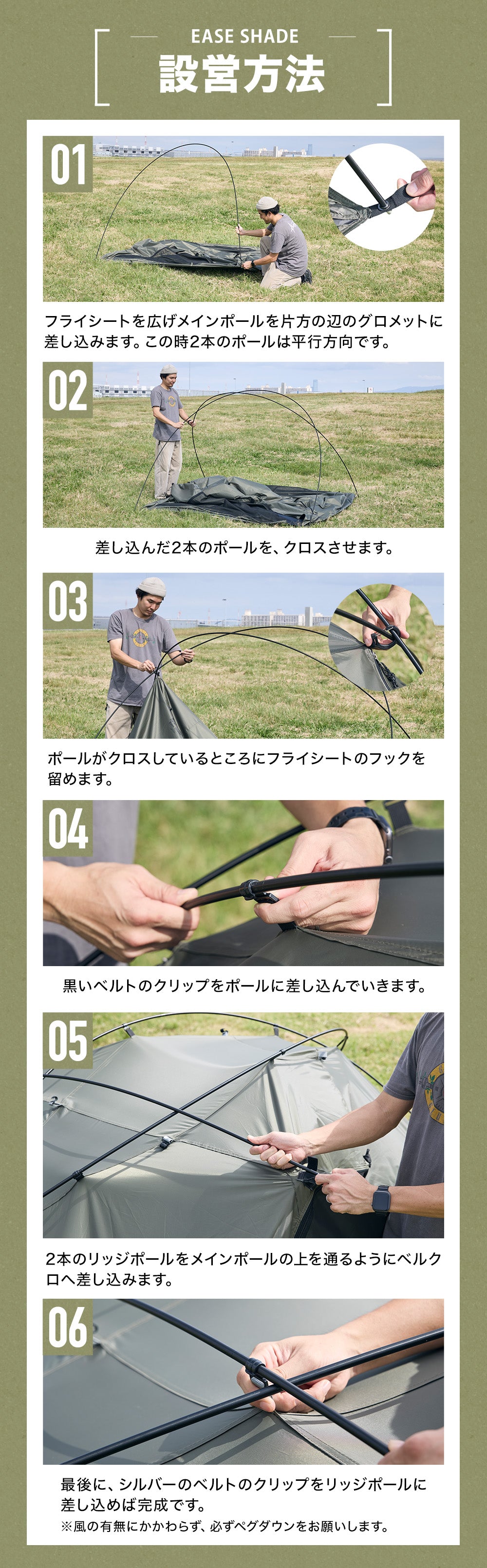 EASE SHADE
設営方法

01

フライシートを広げメインポールを片方の辺のグロメットに差し込みます。この時2本のポールは平行方向です。

02

差し込んだ2本のポールを、クロスさせます。

03

ポールがクロスしているところにフライシートのフックを留めます。

04

黒いベルトのクリップをポールに差し込んでいきます。

05

2本のリッジポールをメインポールの上を通るようにベルクロへ差し込みます。

06

最後に、シルバーのベルトのクリップをリッジポールに差し込めば完成です。
※風の有無にかかわらず、必ずペグダウンをお願いします。