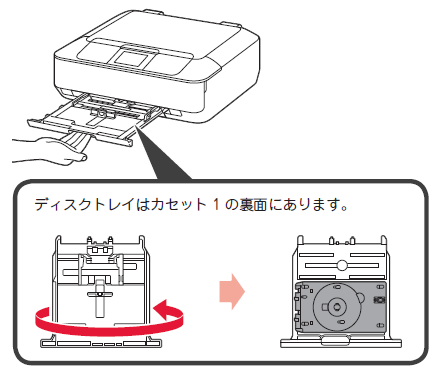 ディスクトレイはカセット 1 の裏面にあります。