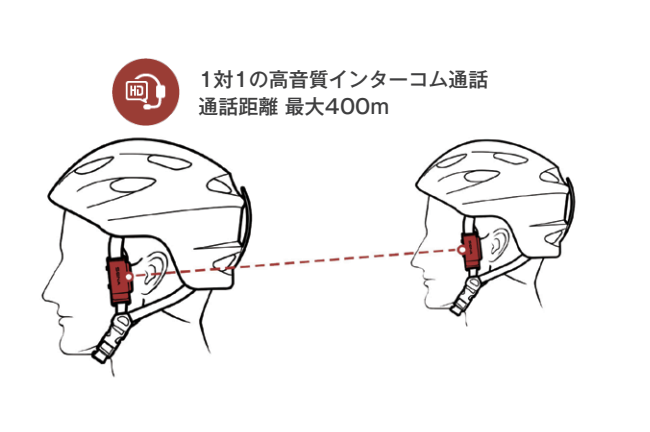 HD

1対1の高音質インターコム通話
通話距離 最大400m

SENA

SENA