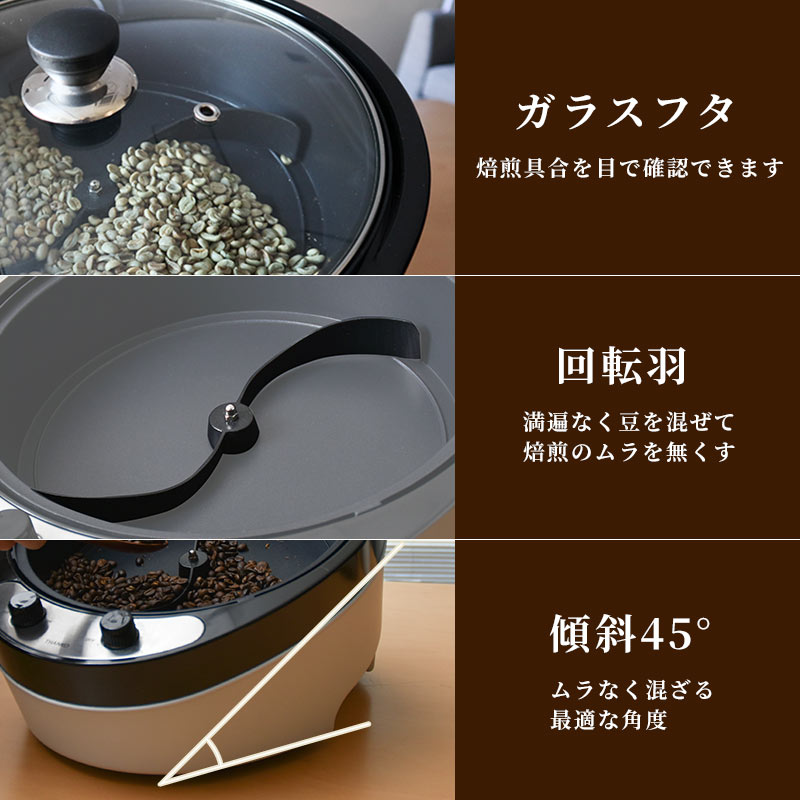 ガラスフタ

焙煎具合を目で確認できます

回転羽

満遍なく豆を混ぜて
焙煎のムラを無くす

傾斜45°

ムラなく混ざる
最適な角度