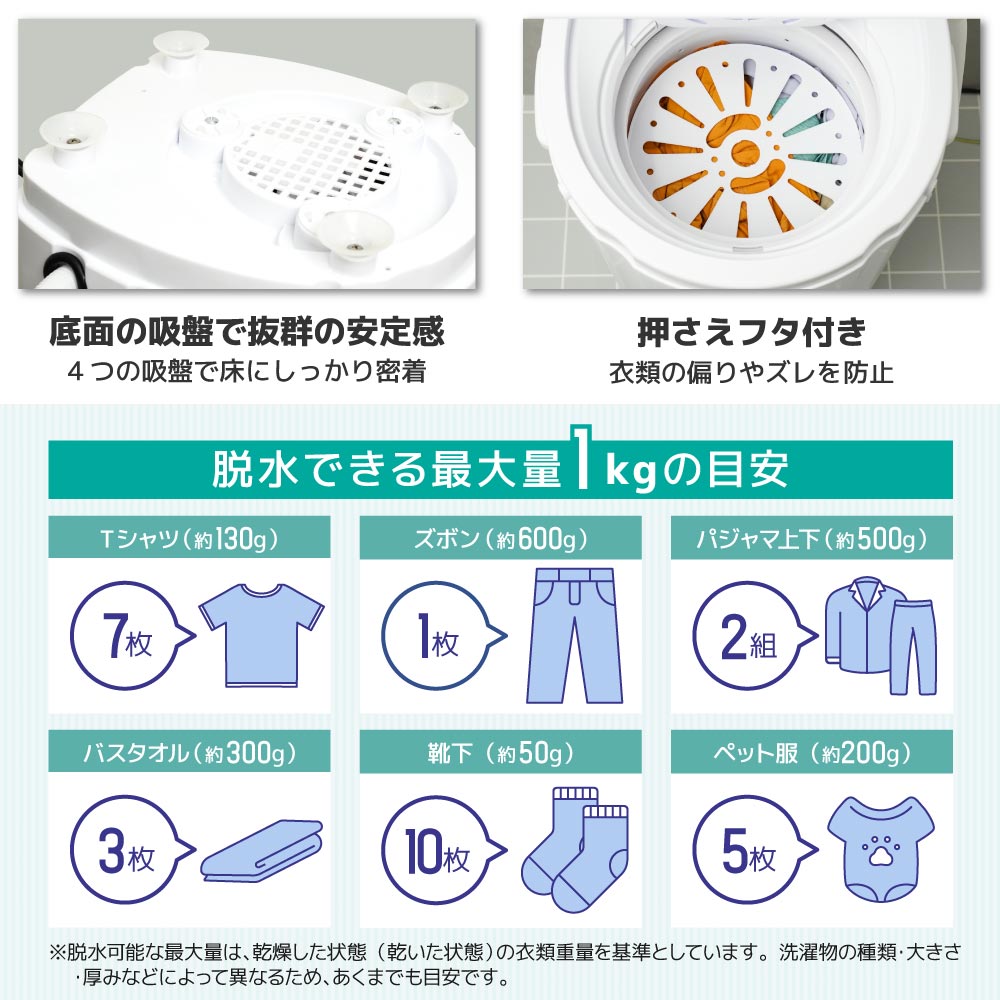 底面の吸盤で抜群の安定感
４つの吸盤で床にしっかり密着

押さえフタ付き
衣類の偏りやズレを防止

脱水できる最大量1kgの目安

Tシャツ（約130g）
7枚

ズボン（約600g）
1枚

パジャマ上下（約500g）
2組

バスタオル（約300g）
3枚

靴下（約50g）
10枚

ペット服（約200g）
5枚

※脱水可能な最大量は、乾燥した状態（乾いた状態）の衣類重量を基準としています。洗濯物の種類･大きさ･厚みなどによって異なるため、あくまでも目安です。