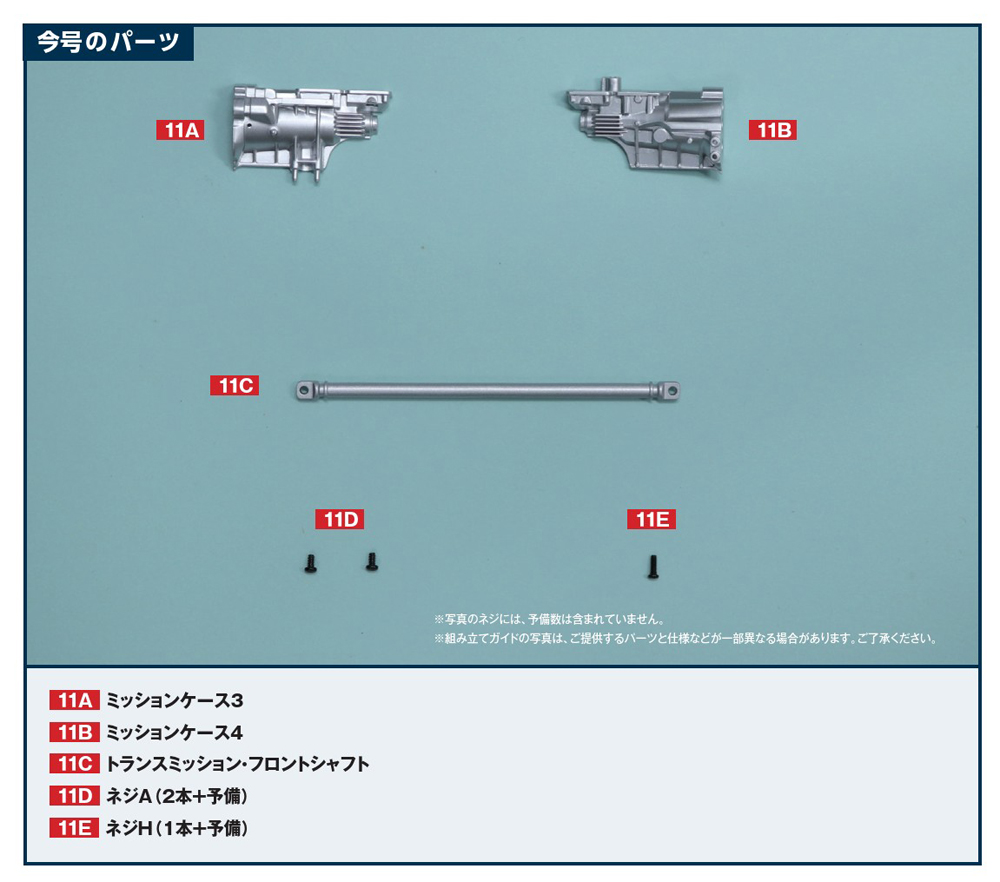 今号のパーツ

11A

11B

11C

11D

11E

※写真のネジには、予備数は含まれていません。
※組み立てガイドの写真は、ご提供するパーツと仕様などが一部異なる場合があります。ご了承ください。

11A ミッションケース3
11B ミッションケース4
11C トランスミッション・フロントシャフト
11D ネジA（2本+予備）
11E ネジH（1本+予備）