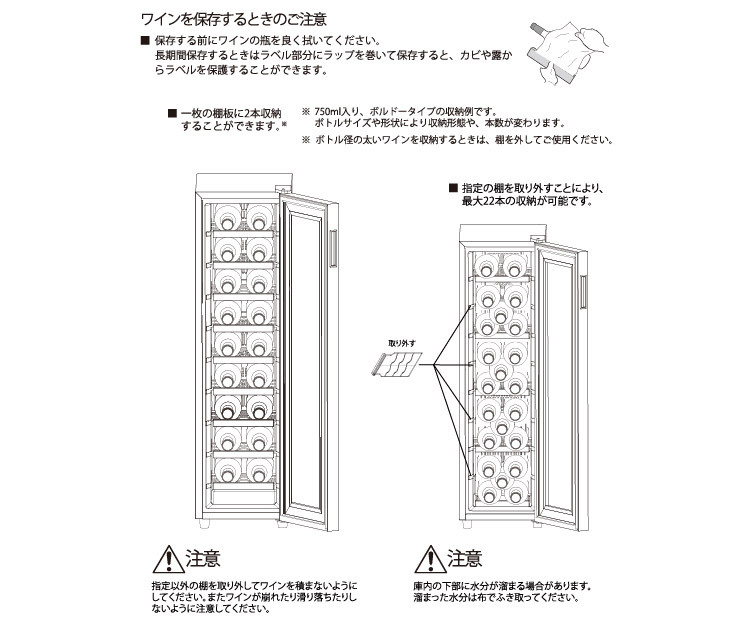 ワインを保存するときのご注意

■ 保存する前にワインの瓶を良く拭いてください。
長期間保存するときはラベル部分にラップを巻いて保存すると、カビや露からラベルを保護することができます。

■ 一枚の棚板に2本収納することができます。※

※ 750ml入り、ボルドータイプの収納例です。
ボトルサイズや形状により収納形態や、本数が変わります。
※ ボトル径の太いワインを収納するときは、棚を外してご使用ください。

■ 指定の棚を取り外すことにより、最大22本の収納が可能です。

取り外す

注意

指定以外の棚を取り外してワインを積まないようにしてください。またワインが崩れたり滑り落ちたりしないように注意してください。

注意

庫内の下部に水分が溜まる場合があります。
溜まった水分は布でふき取ってください。