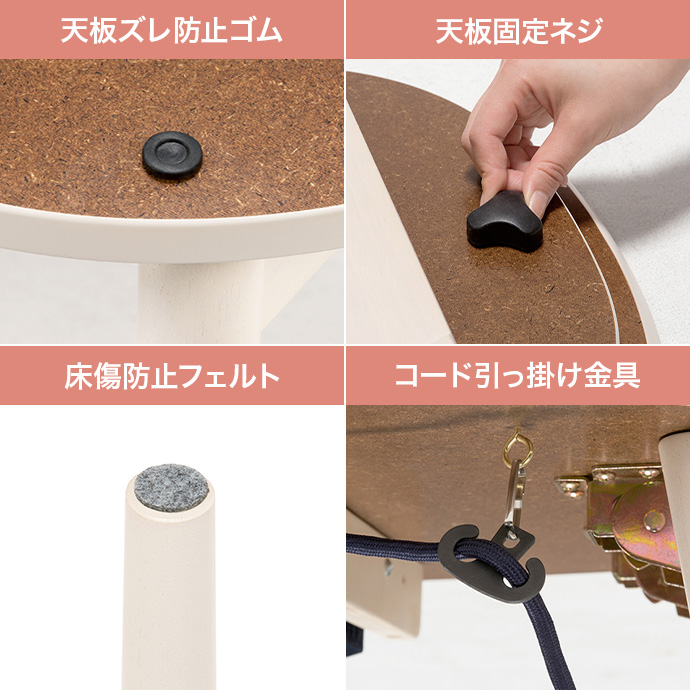 天板ズレ防止ゴム

天板固定ネジ

床傷防止フェルト

コード引っ掛け金具