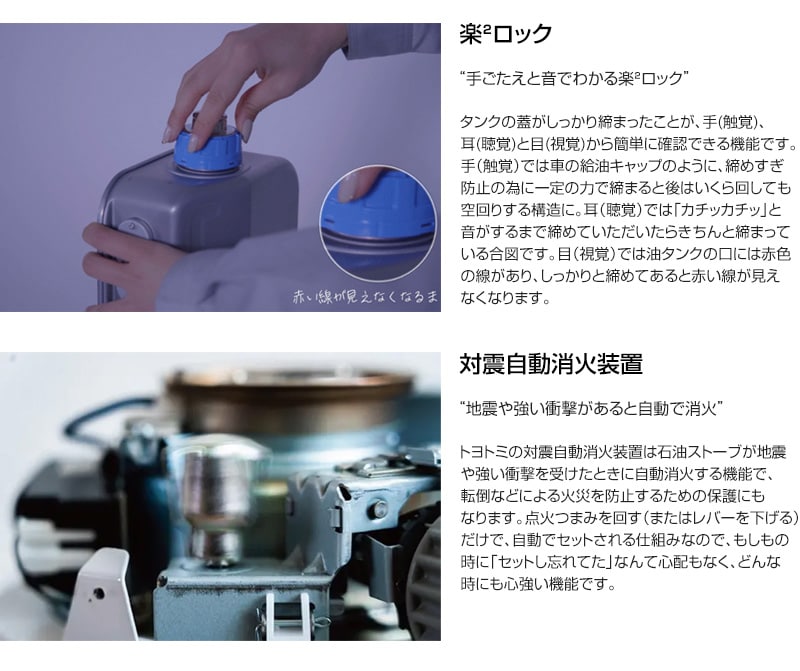 赤い線が見えなくなるま

楽²ロック

“手ごたえと音でわかる楽²ロック”

タンクの蓋がしっかり締まったことが、手(触覚)、耳(聴覚)と目(視覚)から簡単に確認できる機能です。手(触覚)では車の給油キャップのように、締めすぎ防止の為に一定の力で締まると後はいくら回しても空回りする構造に。耳(聴覚)では「カチッカチッ」と音がするまで締めていただいたらきちんと締まっている合図です。目(視覚)では油タンクの口には赤色の線があり、しっかりと締めてあると赤い線が見えなくなります。

対震自動消火装置

“地震や強い衝撃があると自動で消火”

トヨトミの対震自動消火装置は石油ストーブが地震や強い衝撃を受けたときに自動消火する機能で、転倒などによる火災を防止するための保護にもなります。点火つまみを回す(またはレバーを下げる)だけで、自動でセットされる仕組みなので、もしもの時に「セットし忘れてた」なんて心配もなく、どんな時にも心強い機能です。