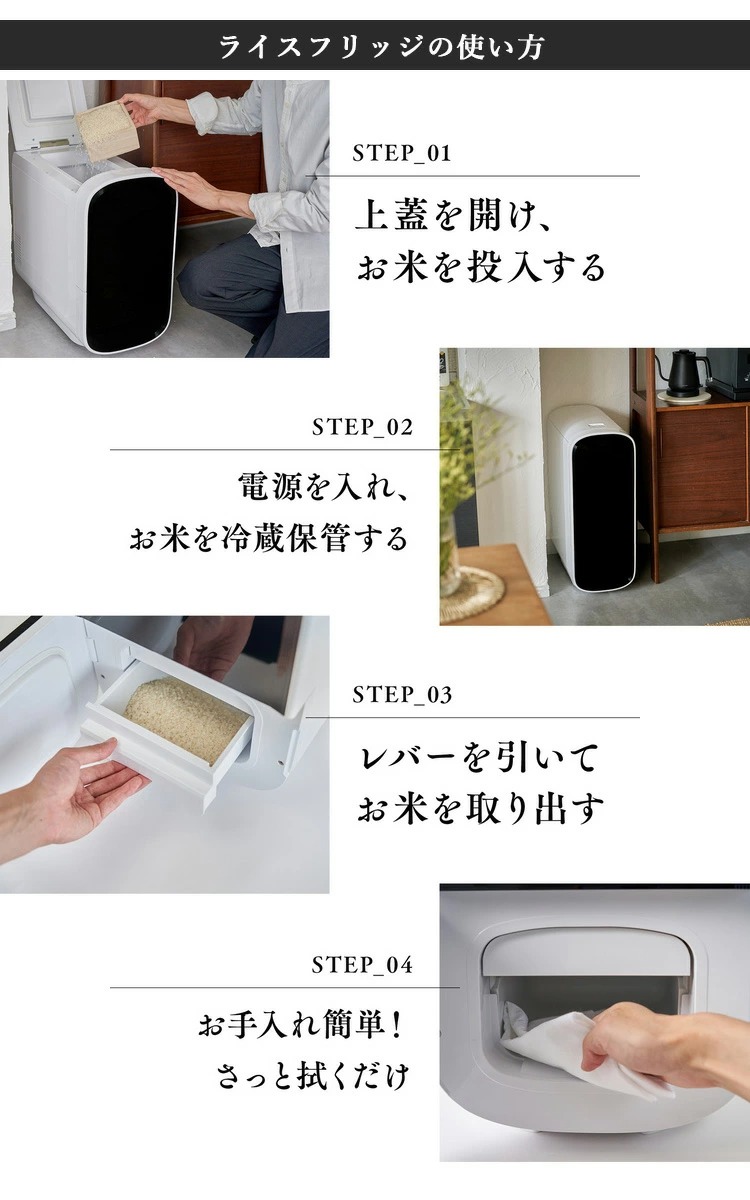 ライスフリッジの使い方

STEP_01

上蓋を開け、
お米を投入する

STEP_02

電源を入れ、
お米を冷蔵保管する

STEP_03

レバーを引いて
お米を取り出す

STEP_04

お手入れ簡単！
さっと拭くだけ