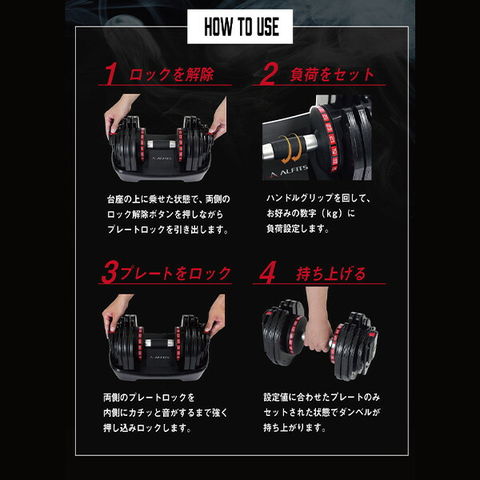 HOW TO USE

1 ロックを解除

ALFITS

台座の上に乗せた状態で、両側のロック解除ボタンを押しながらプレートロックを引き出します。

2 負荷をセット

ALFITS

ハンドルグリップを回して、お好みの数字（kg）に負荷設定します。

3 プレートをロック

ALFITS

両側のプレートロックを内側にカチッと音がするまで強く押し込みロックします。

4 持ち上げる

設定値に合わせたプレートのみセットされた状態でダンベルが持ち上がります。